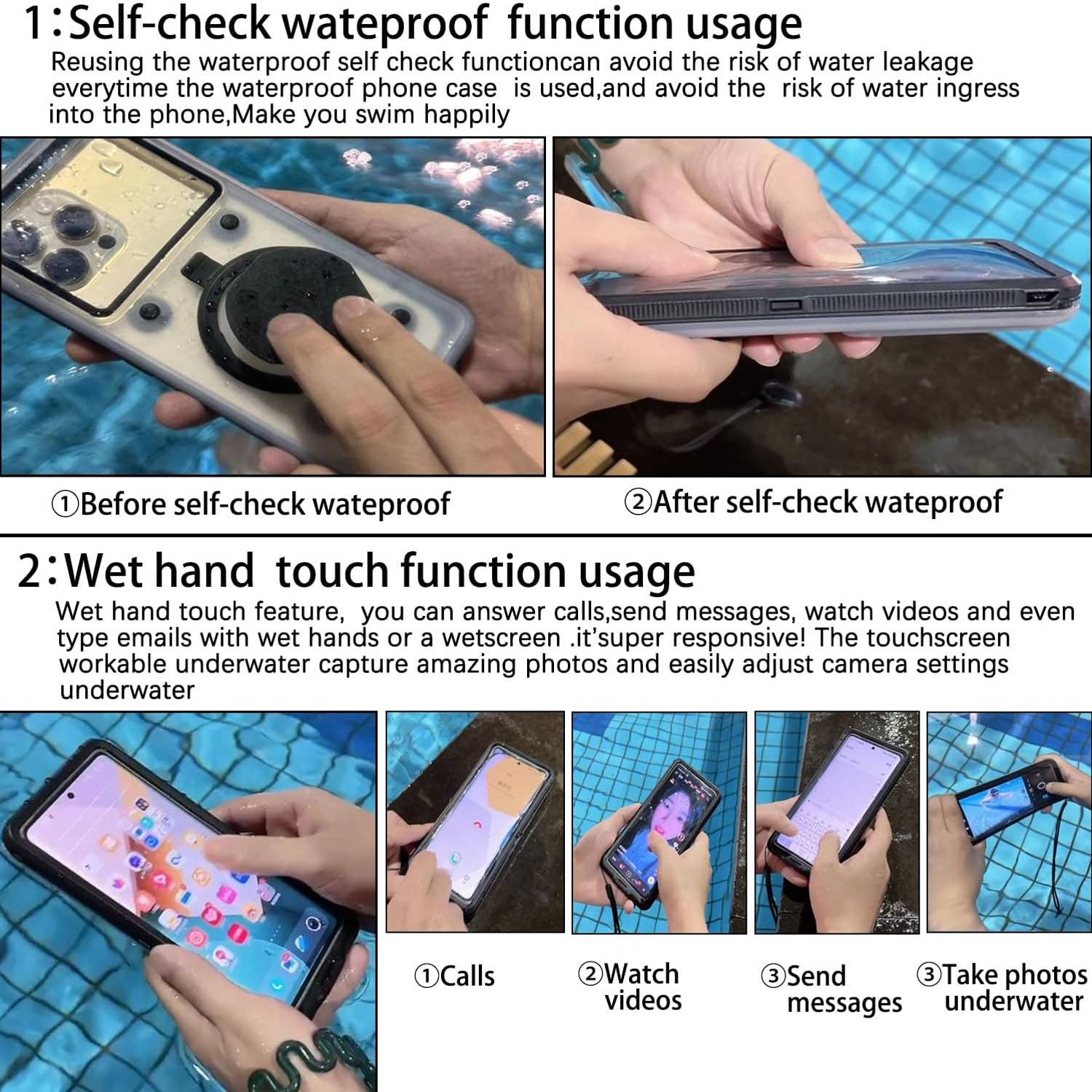 1:Self-check wateproof function usage

Reusing the waterproof self check functioncan avoid the risk of water leakage everytime the waterproof phone case is used,and avoid the risk of water ingress into the phone,Make you swim happily

①Before self-check wateproof

②After self-check wateproof

2:Wet hand touch function usage

Wet hand touch feature, you can answer calls,send messages, watch videos and even type emails with wet hands or a wetscreen .it'super responsive! The touchscreen workable underwater capture amazing photos and easily adjust camera settings underwater

①Calls

②Watch videos

③Send messages

③Take photos underwater