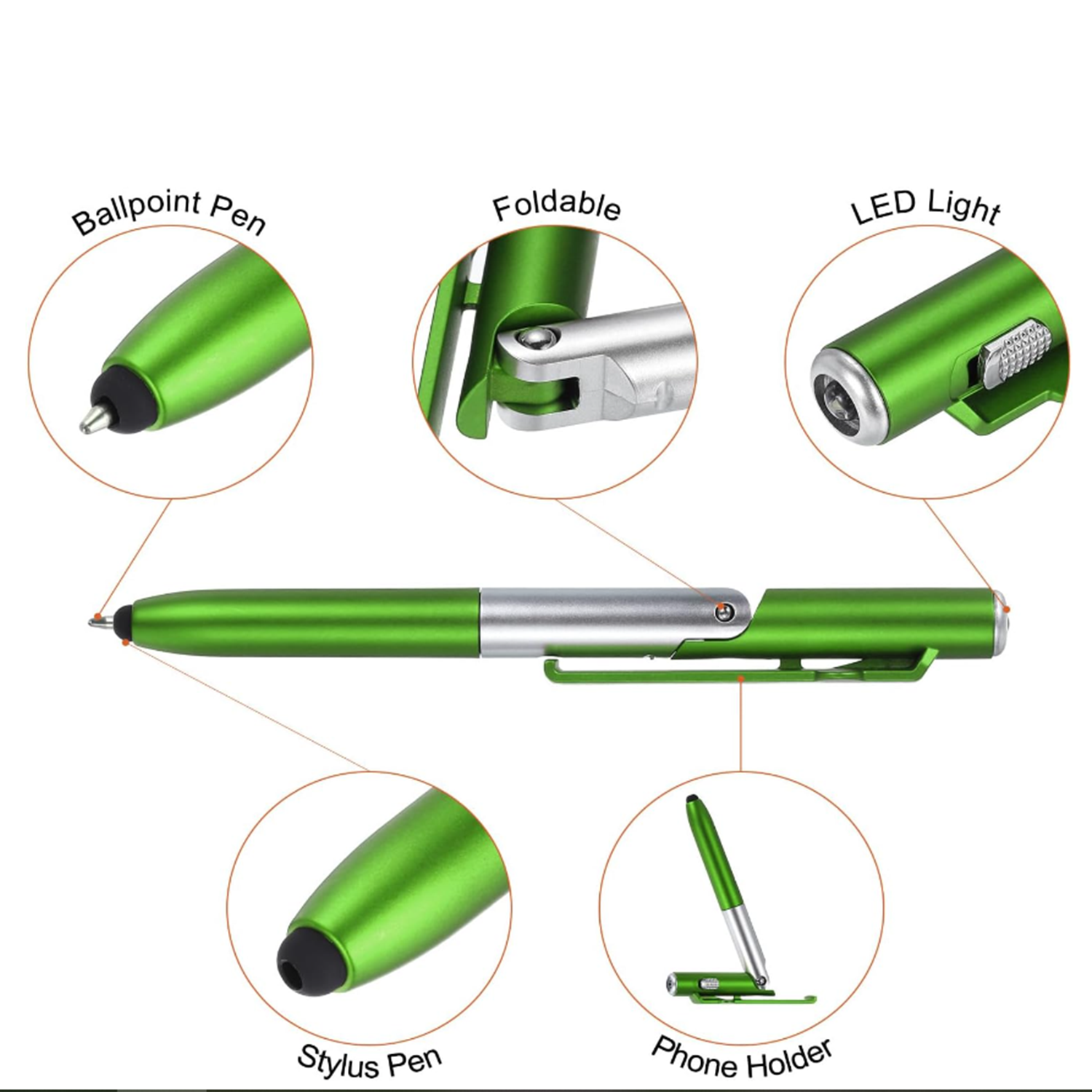 Ballpoint Pen

Foldable

LED Light

Stylus Pen

Phone Holder