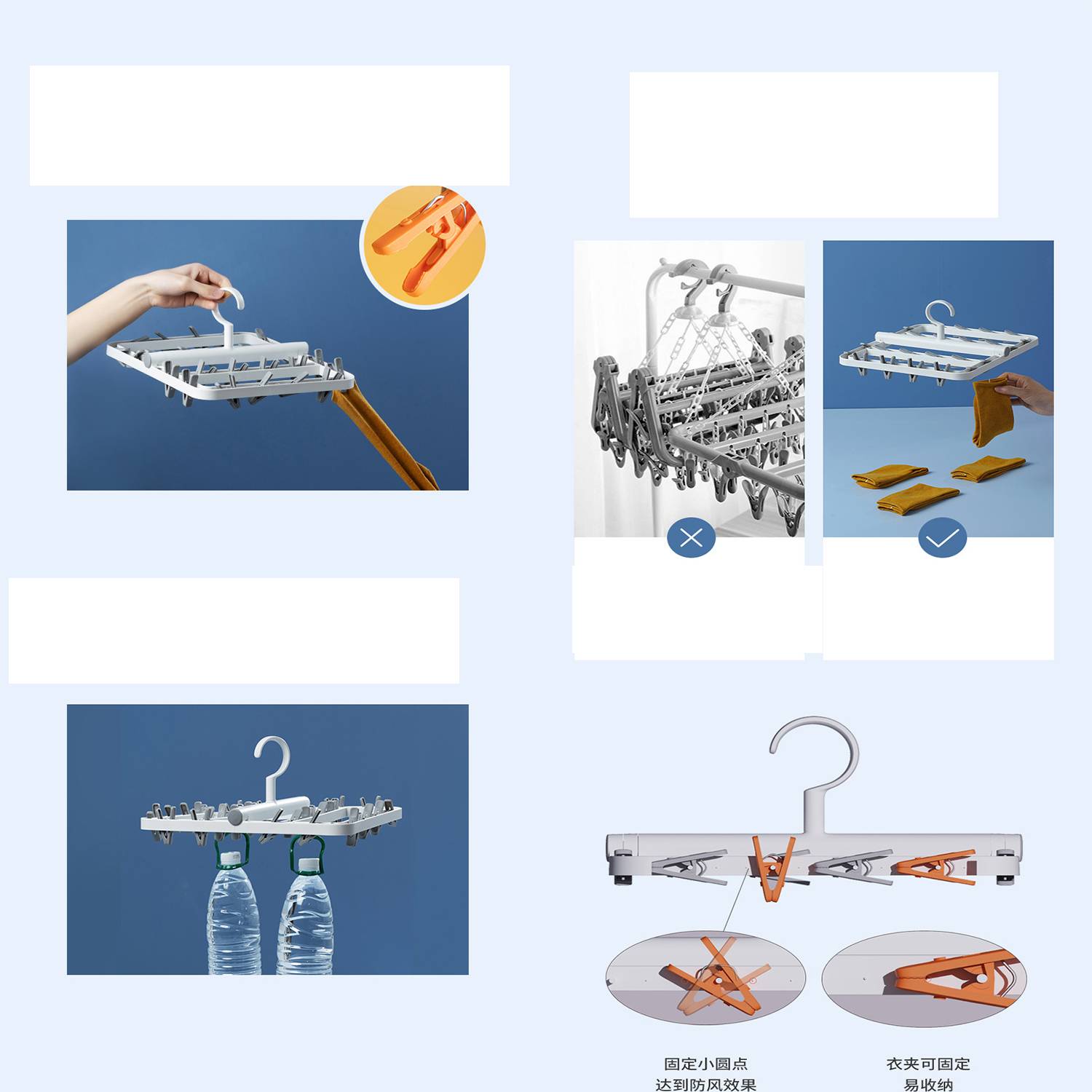 固定小圆点
达到防风效果

衣夹可固定
易收纳