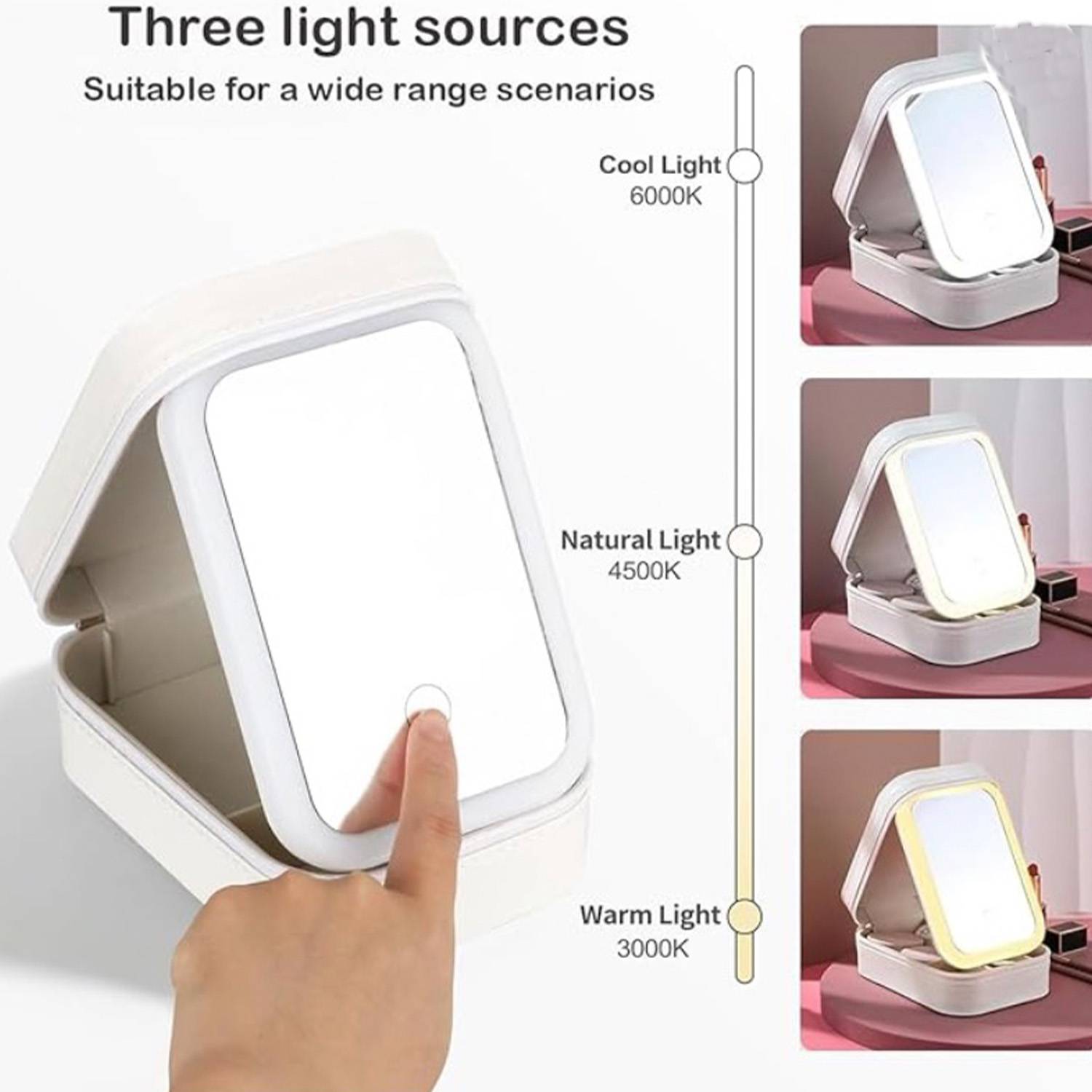 Three light sources

Suitable for a wide range scenarios

Cool Light
6000K

Natural Light
4500K

Warm Light
3000K