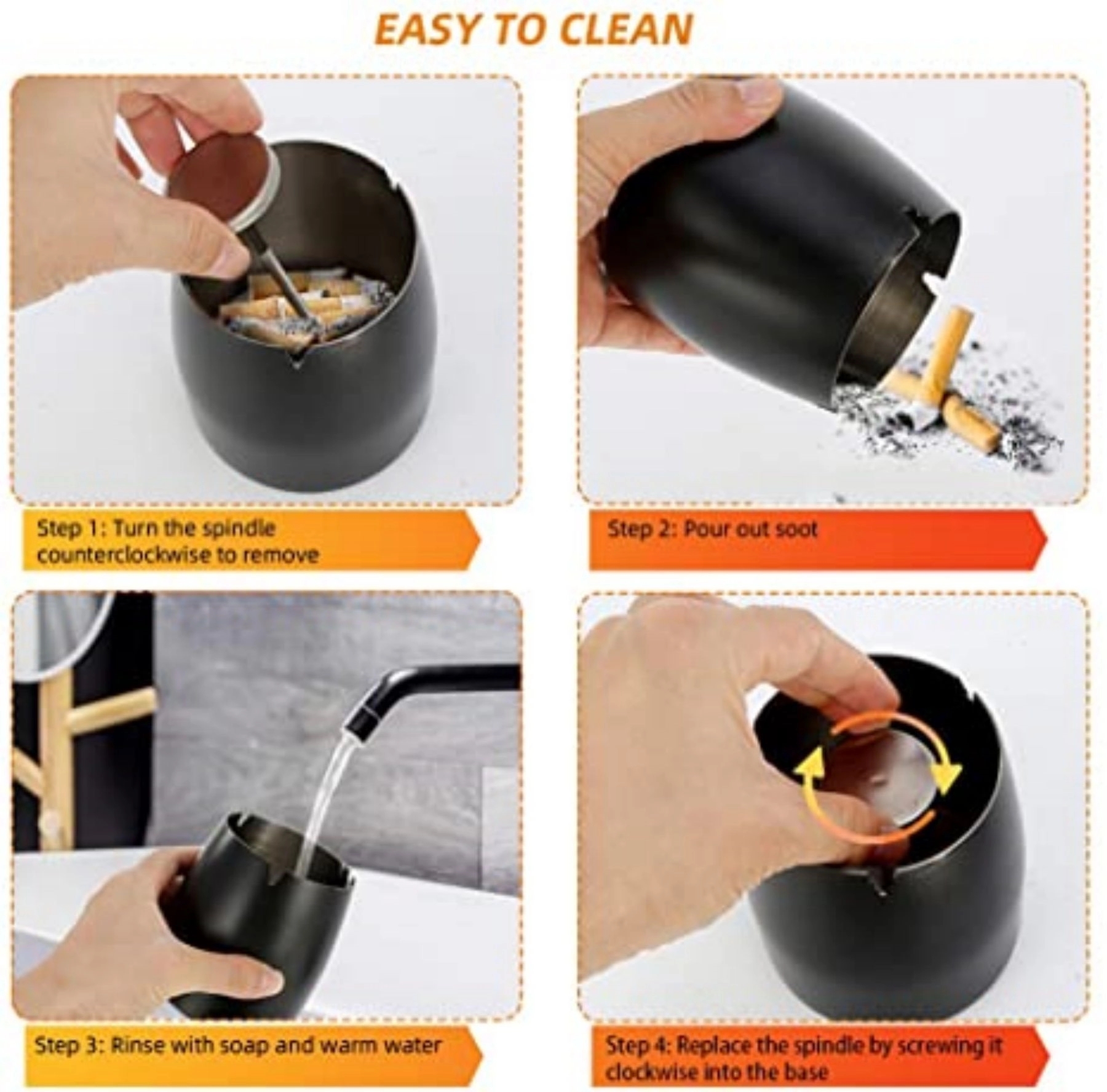 EASY TO CLEAN

Step 1: Turn the spindle counterclockwise to remove

Step 2: Pour out soot

Step 3: Rinse with soap and warm water

Step 4: Replace the spindle by screwing it clockwise into the base