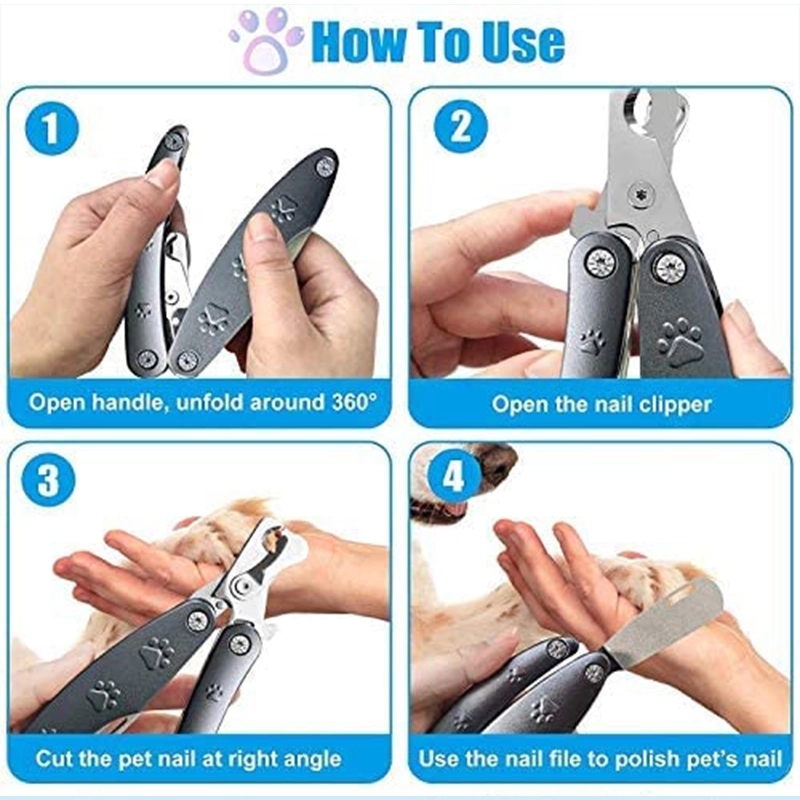 How To Use

1

Open handle, unfold around 360°

2

Open the nail clipper

3

Cut the pet nail at right angle

4

Use the nail file to polish pet's nail