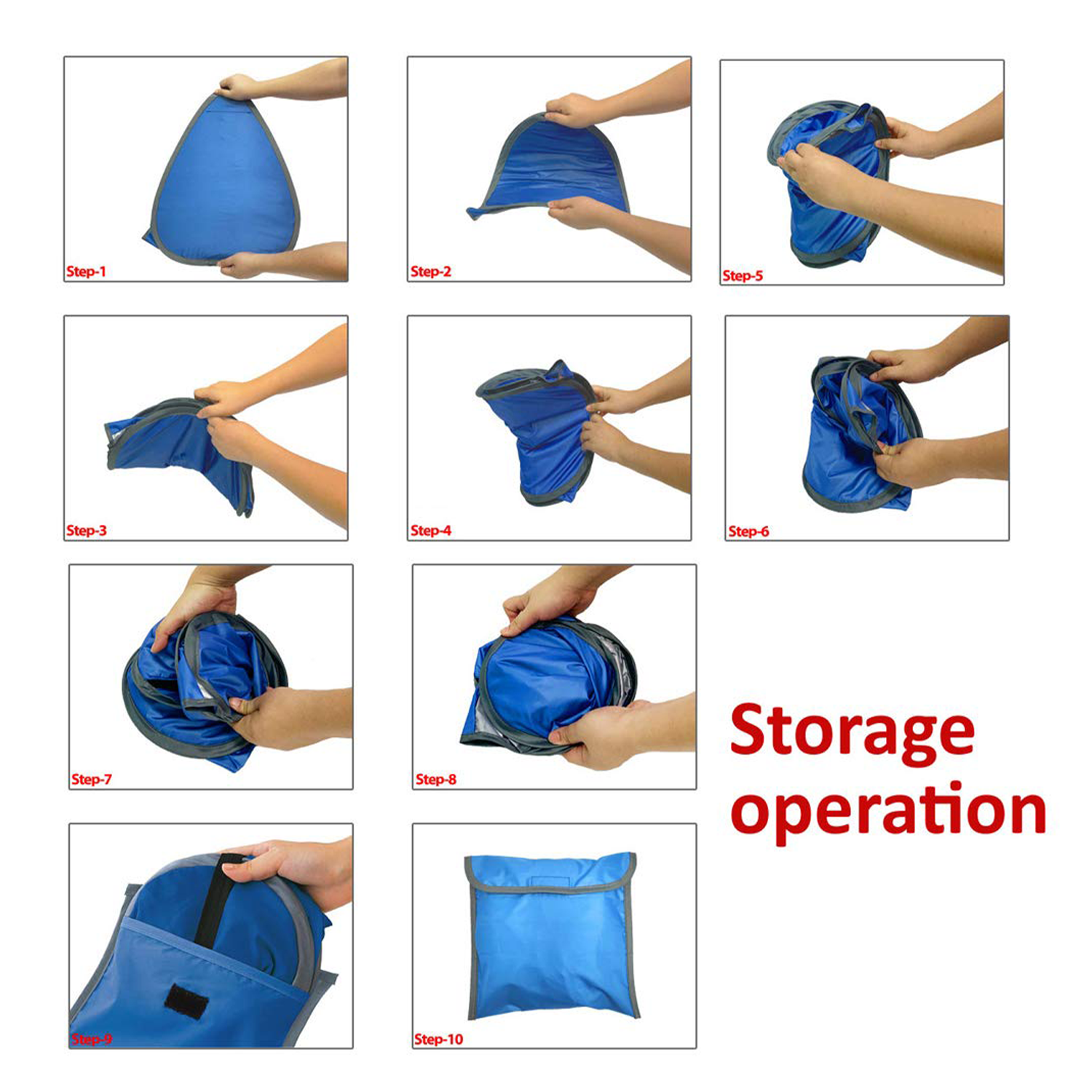 Step-1

Step-2

Step-5

Step-3

Step-4

Step-6

Step-7

Step-8

Storage operation

Step-9

Step-10