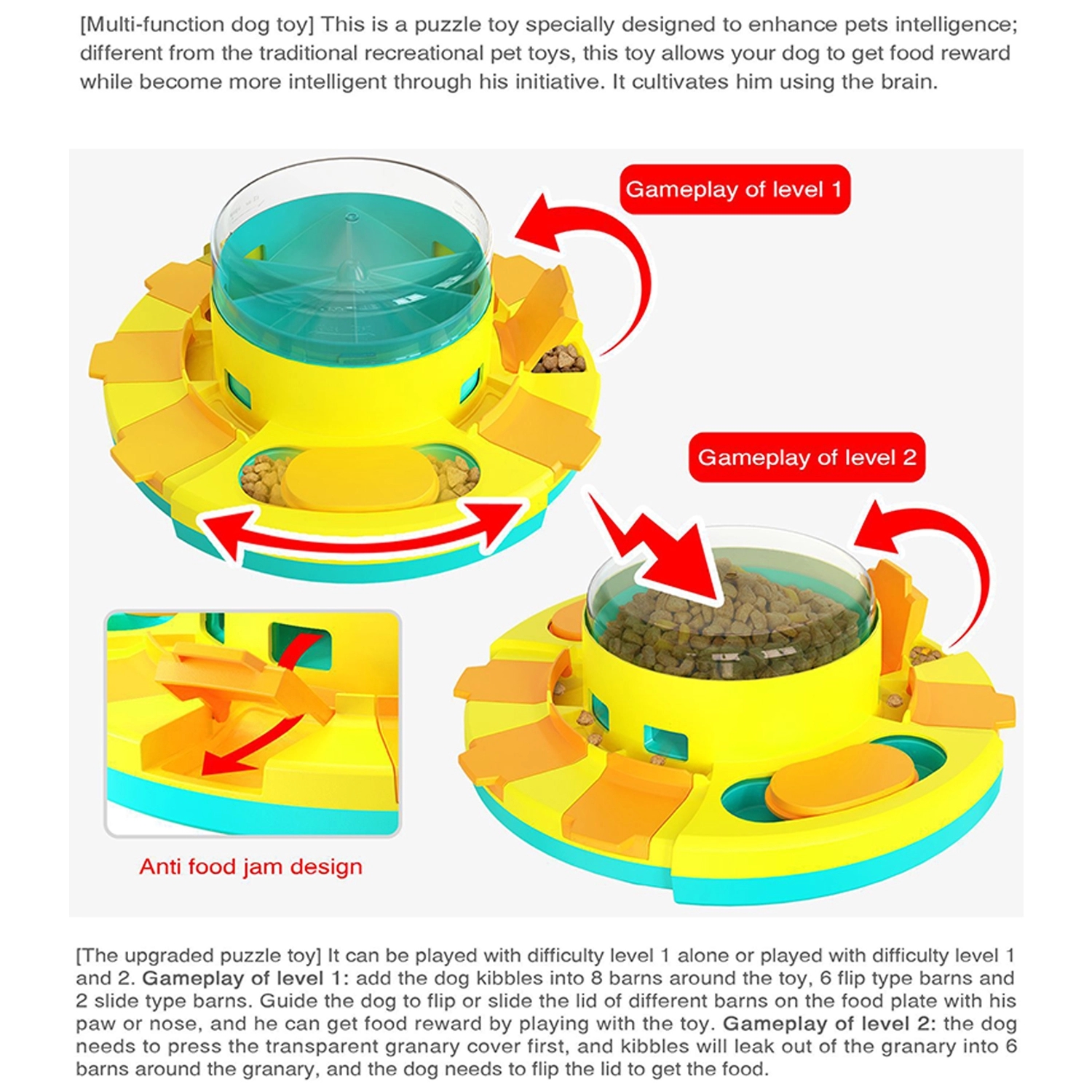 [Multi-function dog toy] This is a puzzle toy specially designed to enhance pets intelligence; different from the traditional recreational pet toys, this toy allows your dog to get food reward while become more intelligent through his initiative. It cultivates him using the brain.

Gameplay of level 1

Gameplay of level 2

Anti food jam design

[The upgraded puzzle toy] It can be played with difficulty level 1 alone or played with difficulty level 1 and 2. Gameplay of level 1: add the dog kibbles into 8 barns around the toy, 6 flip type barns and 2 slide type barns. Guide the dog to flip or slide the lid of different barns on the food plate with his paw or nose, and he can get food reward by playing with the toy. Gameplay of level 2: the dog needs to press the transparent granary cover first, and kibbles will leak out of the granary into 6 barns around the granary, and the dog needs to flip the lid to get the food.