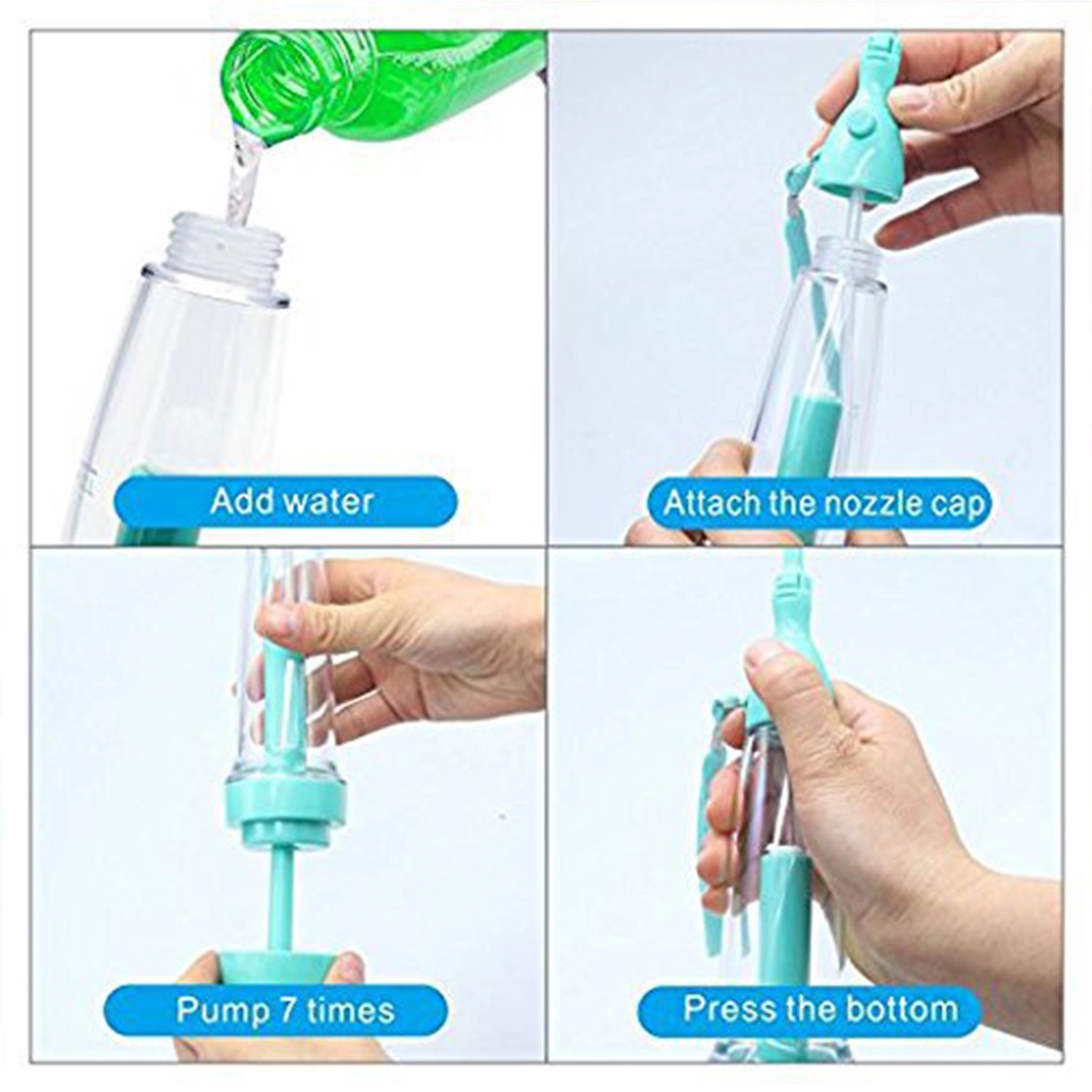 Add water

Attach the nozzle cap

Pump 7 times

Press the bottom