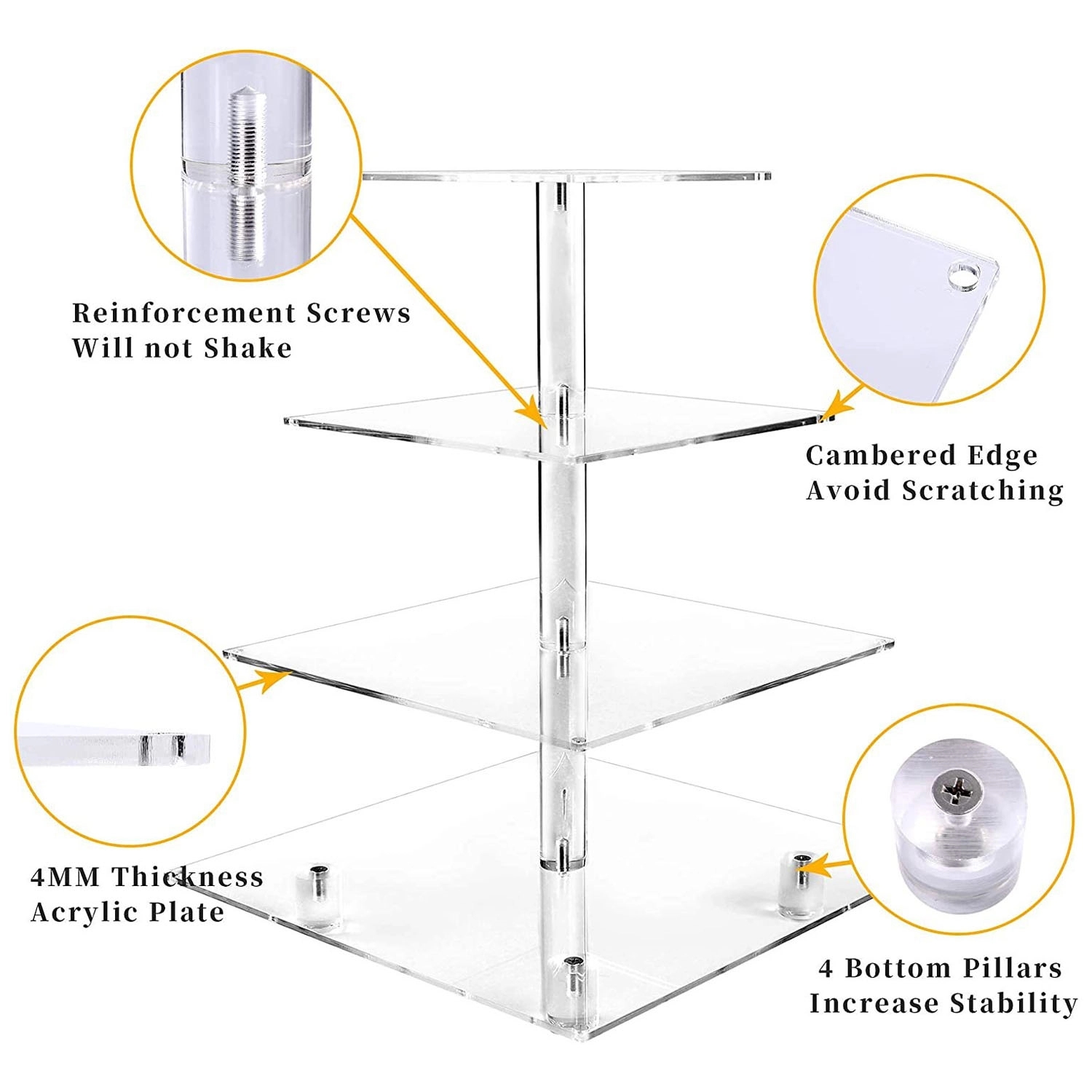 Reinforcement Screws
Will not Shake

Cambered Edge
Avoid Scratching

4MM Thickness
Acrylic Plate

4 Bottom Pillars
Increase Stability