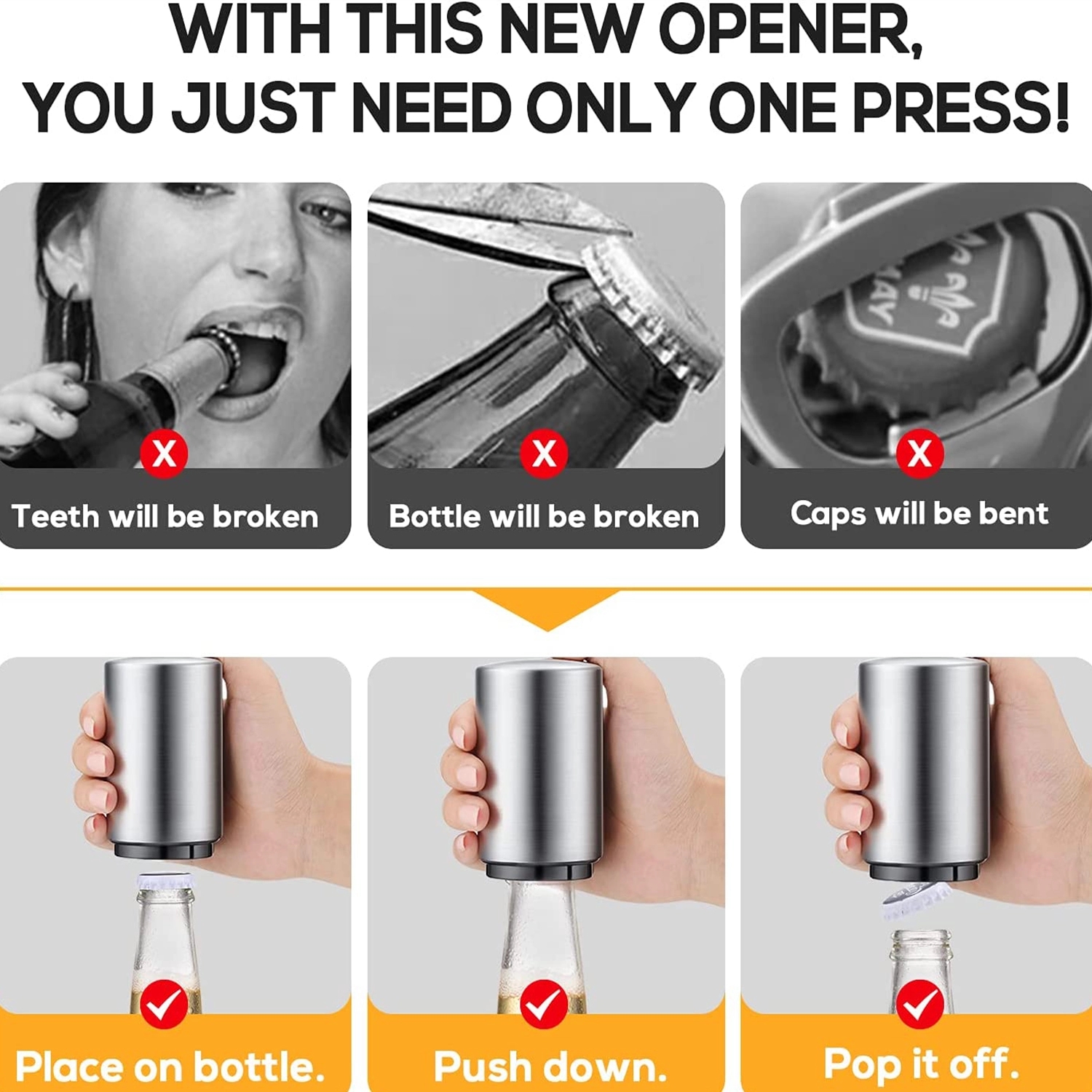 WITH THIS NEW OPENER,
YOU JUST NEED ONLY ONE PRESS!

X
Teeth will be broken

X
Bottle will be broken

X
Caps will be bent

Place on bottle.

Push down.

Pop it off.