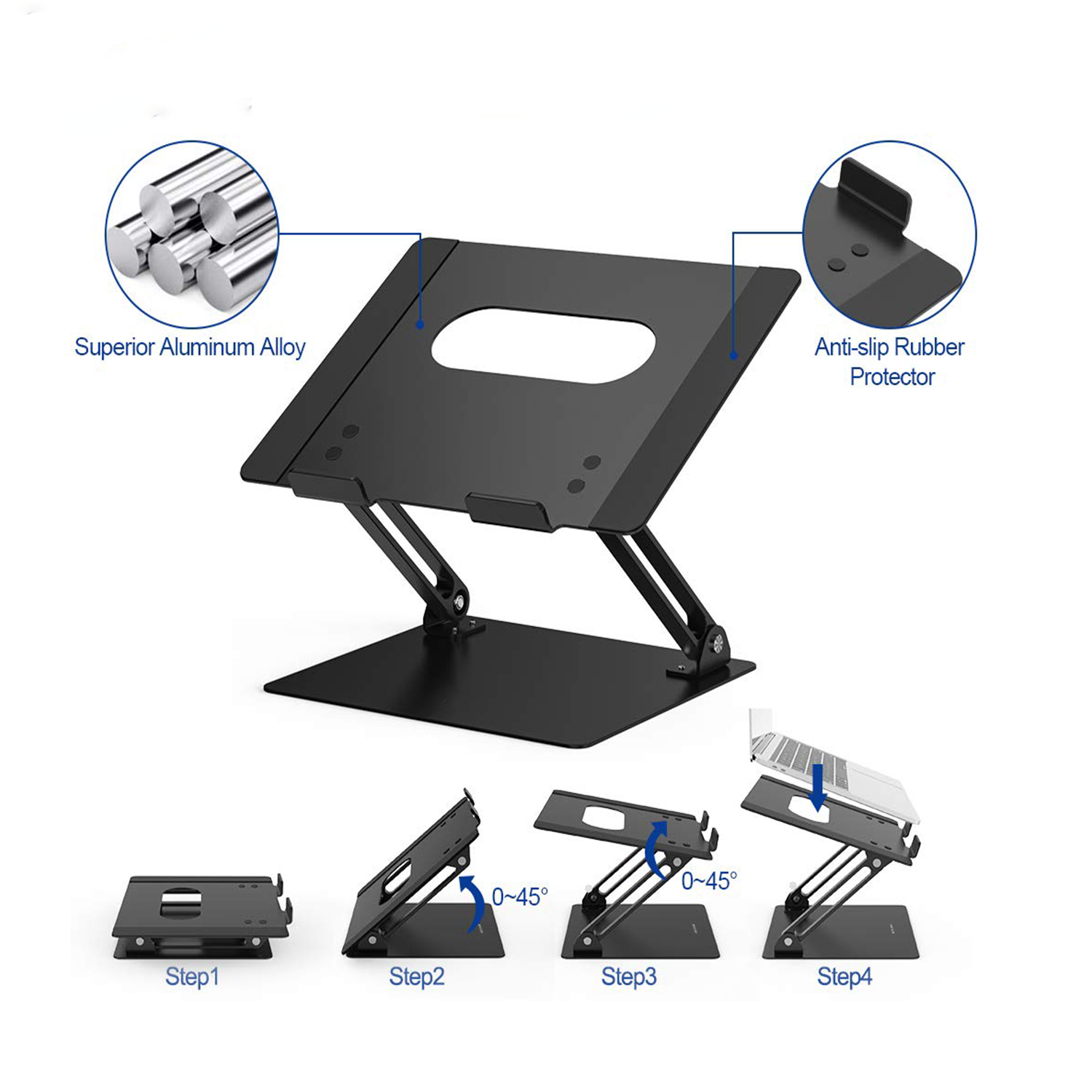 Superior Aluminum Alloy

Anti-slip Rubber Protector

0~45°

0~45°

Step1

Step2

Step3

Step4