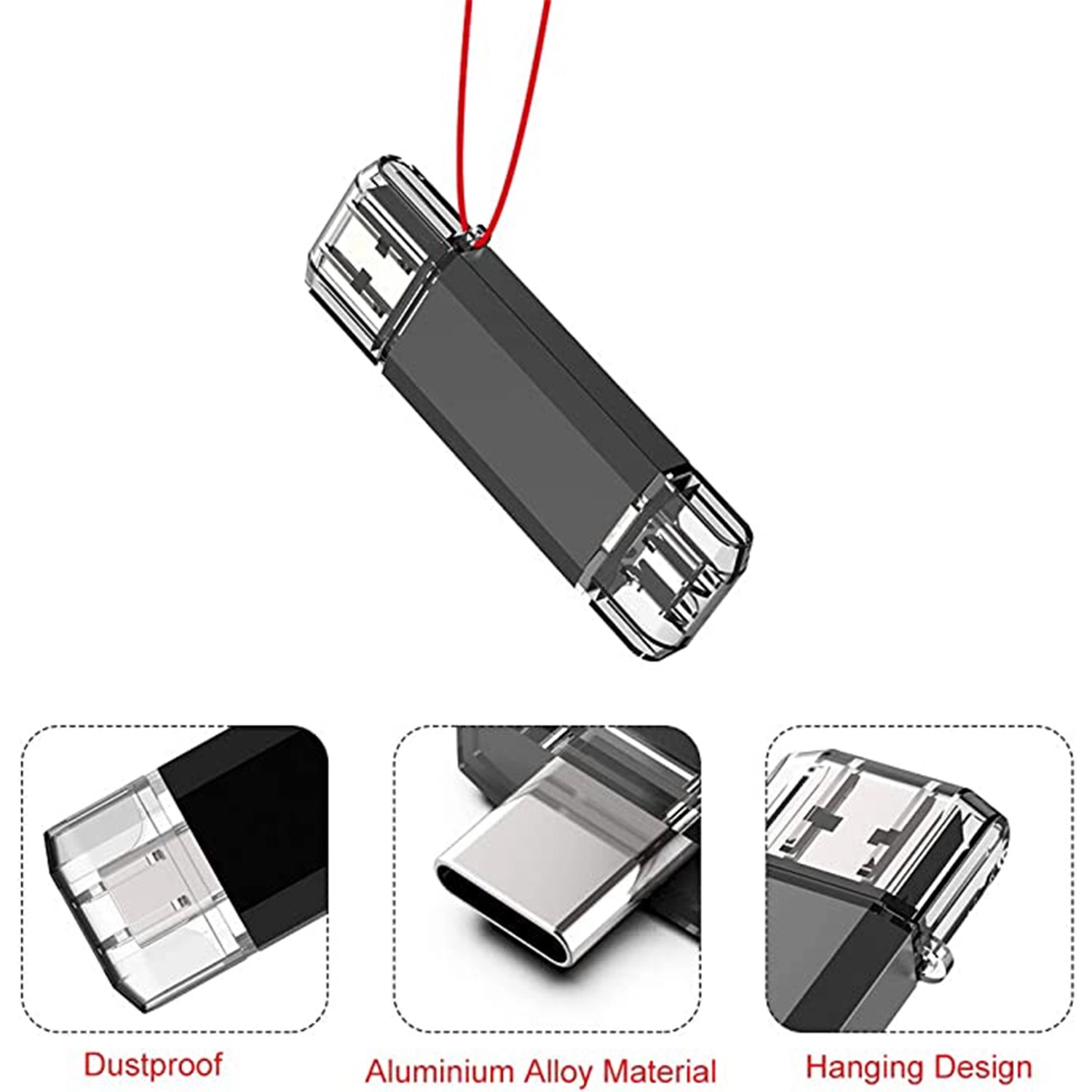 Dustproof

Aluminium Alloy Material

Hanging Design