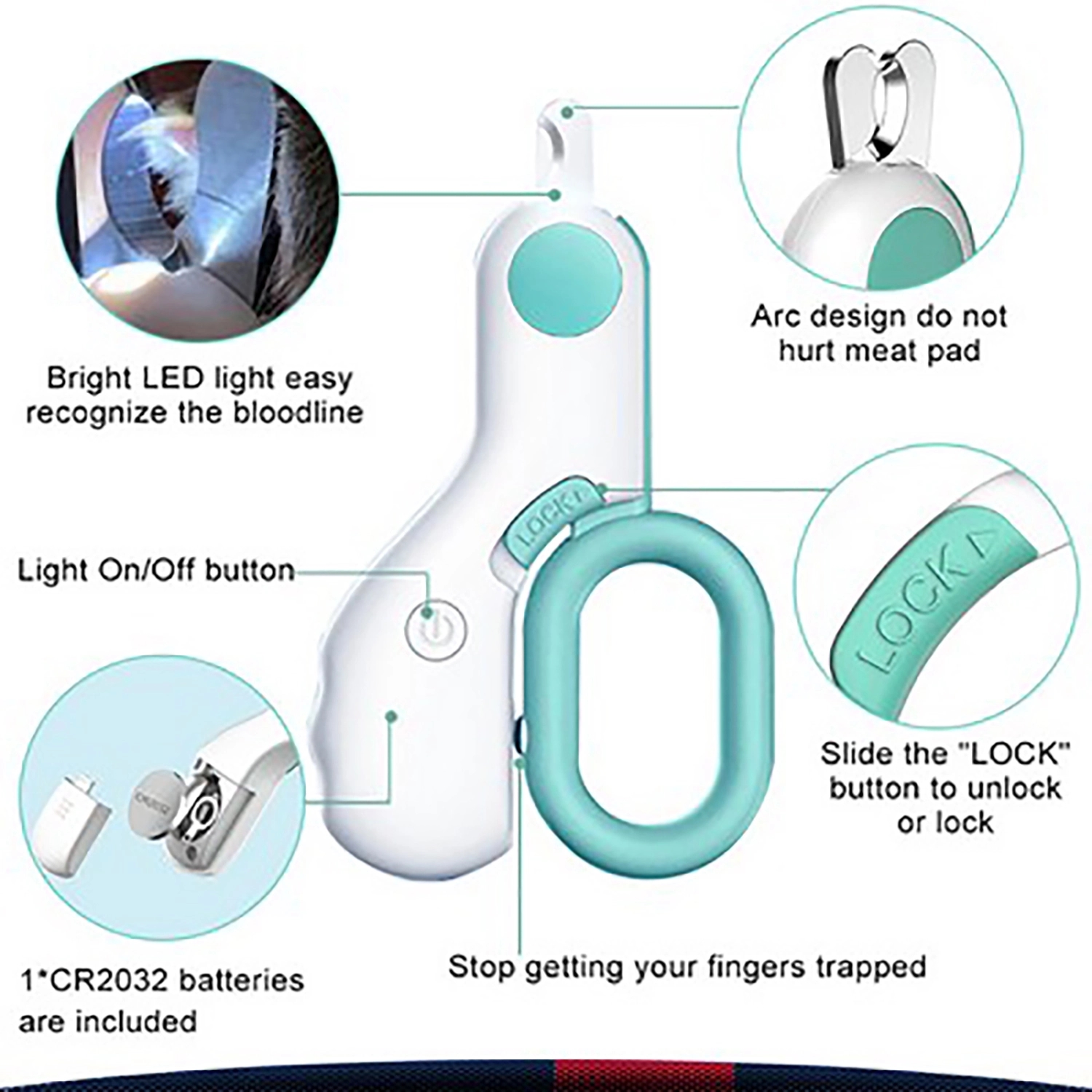 Bright LED light easy recognize the bloodline

Arc design do not hurt meat pad

LOCK

Light On/Off button

LOCK

Slide the "LOCK" button to unlock or lock

1*CR2032 batteries are included

Stop getting your fingers trapped