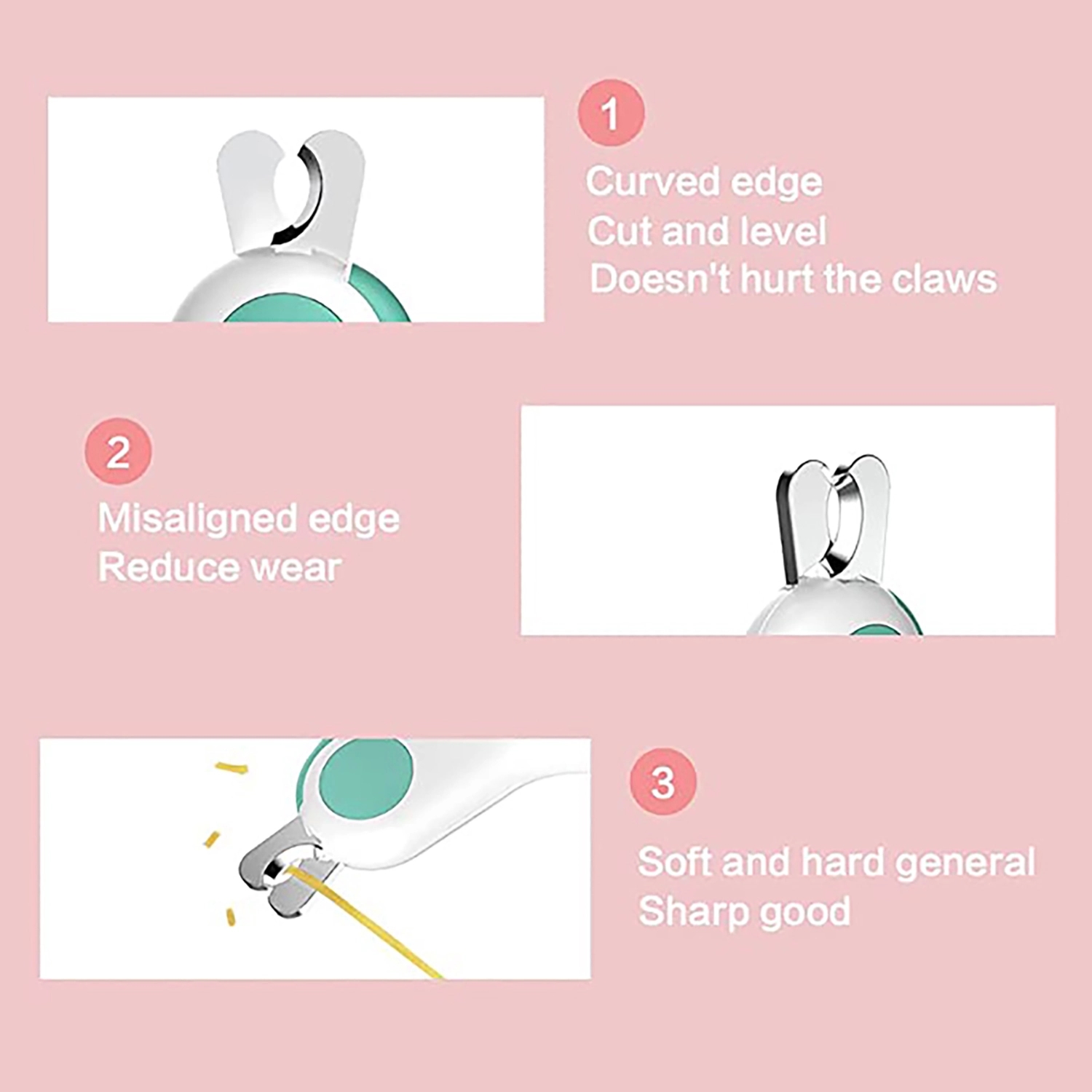 1

Curved edge
Cut and level
Doesn't hurt the claws

2

Misaligned edge
Reduce wear

3

Soft and hard general
Sharp good