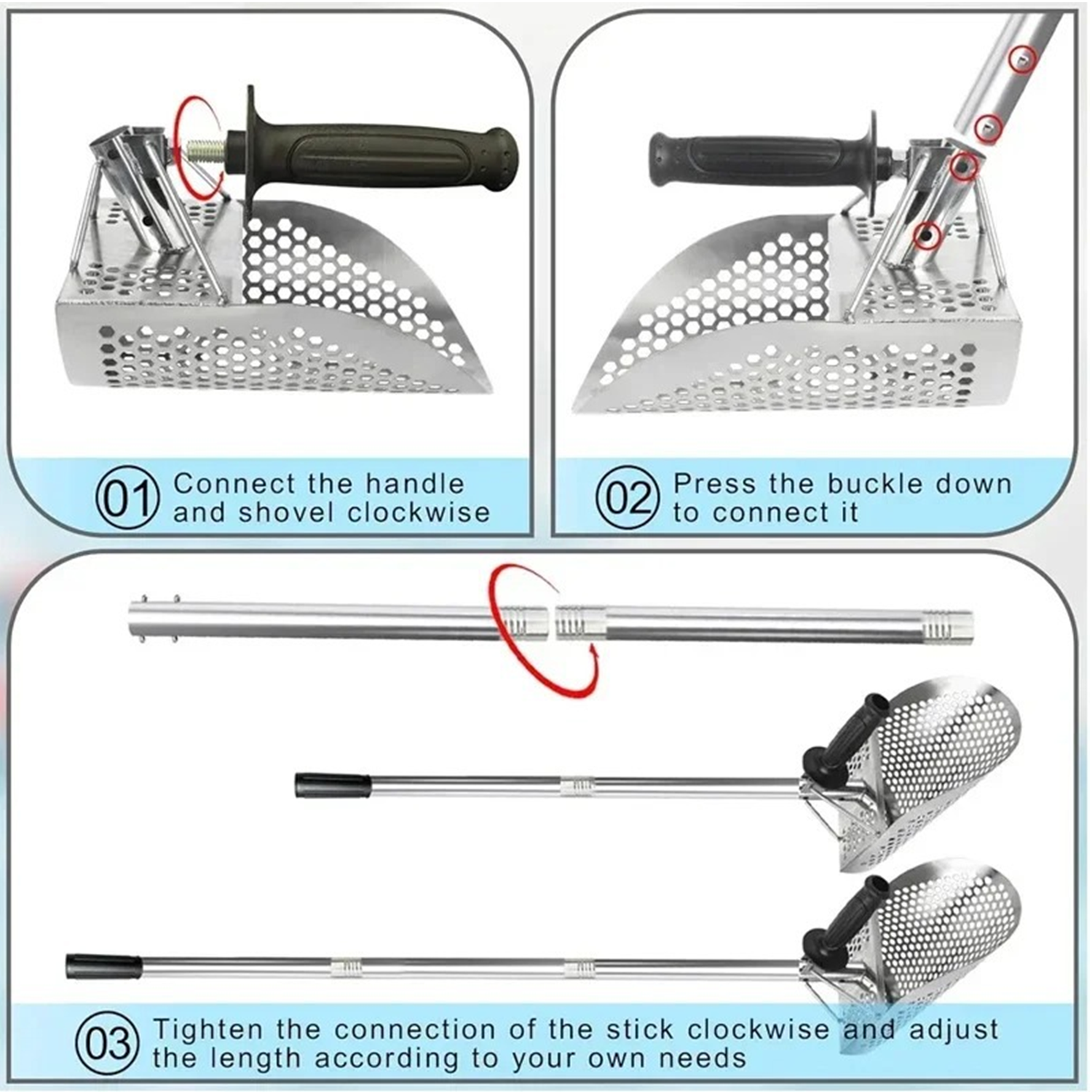 01 Connect the handle and shovel clockwise

02 Press the buckle down to connect it

03 Tighten the connection of the stick clockwise and adjust the length according to your own needs