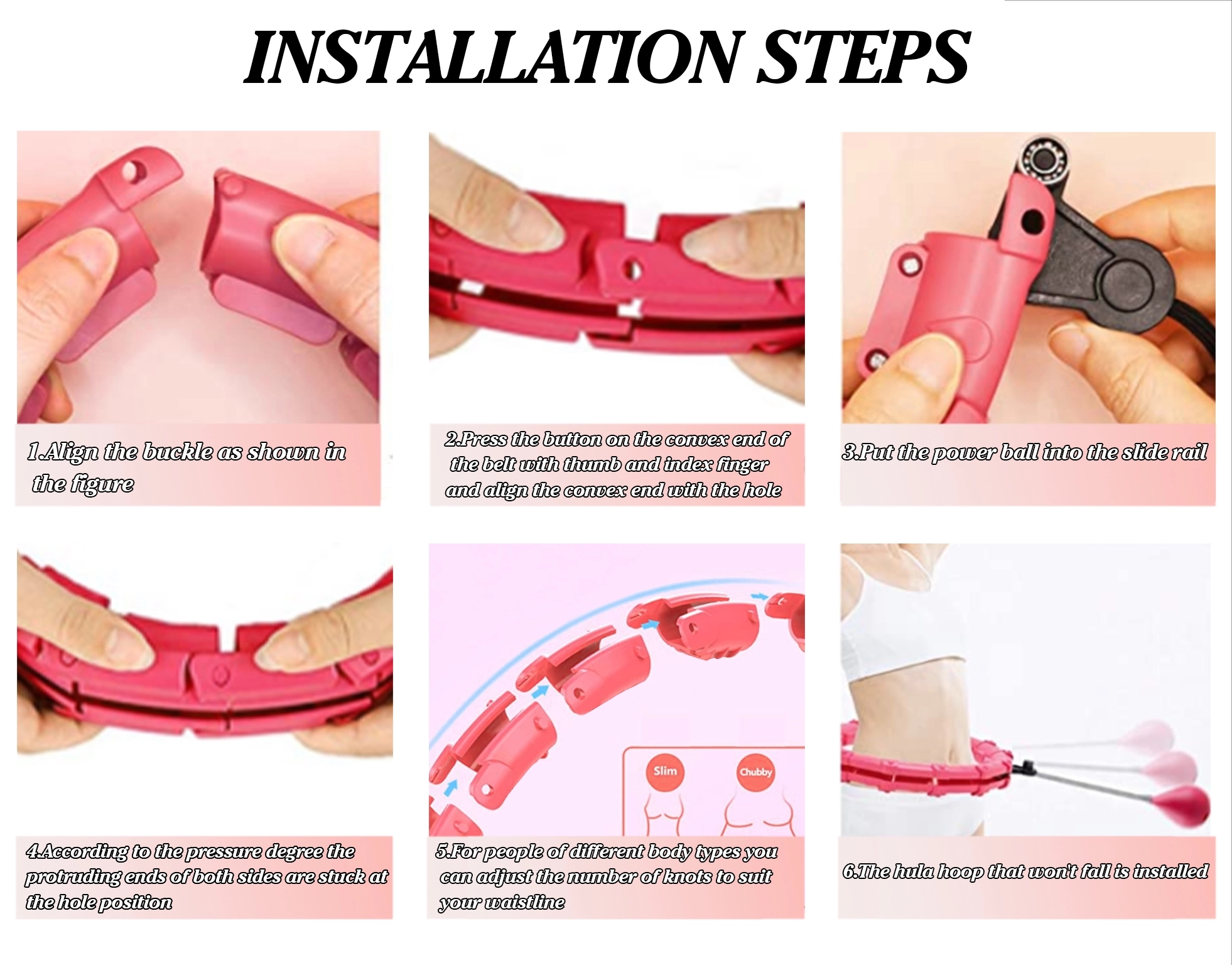 INSTALLATION STEPS

1.Align the buckle as shown in the figure

2.Press the button on the convex end of the belt with thumb and index finger and align the convex end with the hole

3.Put the power ball into the slide rail

4.According to the pressure degree the protruding ends of both sides are stuck at the hole position

Slim

Chubby

5.For people of different body types you can adjust the number of knots to suit your waistline

6.The hula hoop that won't fall is installed