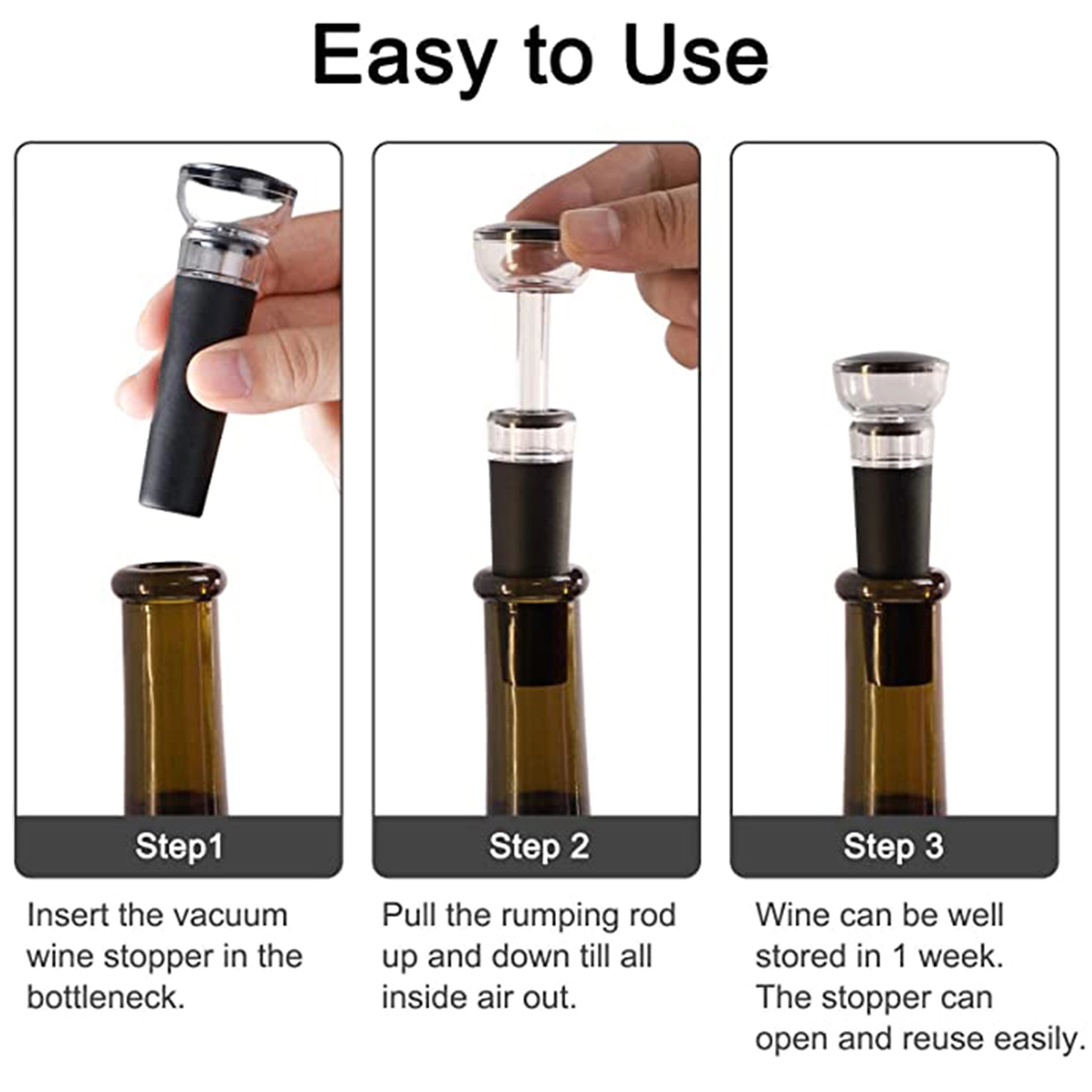 Easy to Use

Step1

Insert the vacuum wine stopper in the bottleneck.

Step 2

Pull the rumping rod up and down till all inside air out.

Step 3

Wine can be well stored in 1 week. The stopper can open and reuse easily.