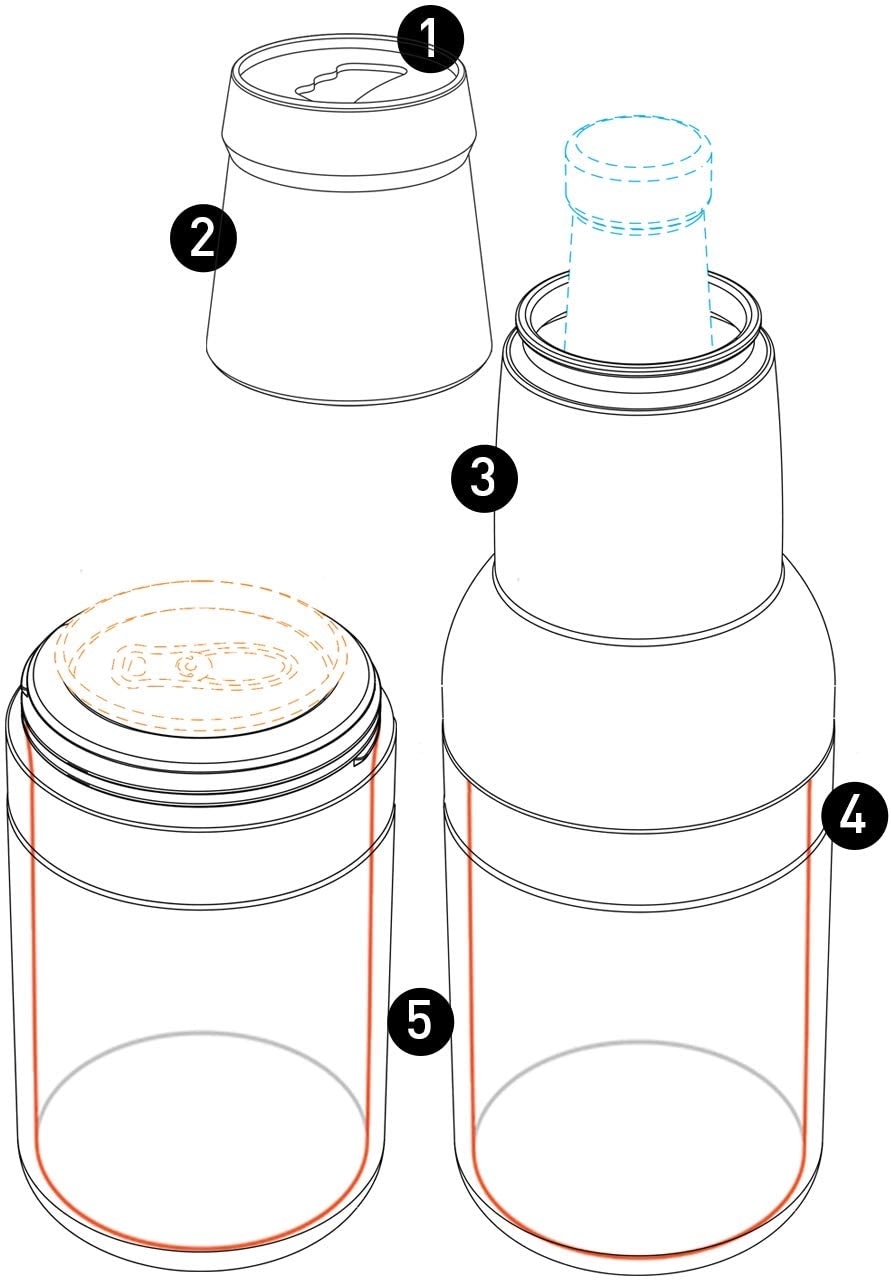 1
2
3
4
5