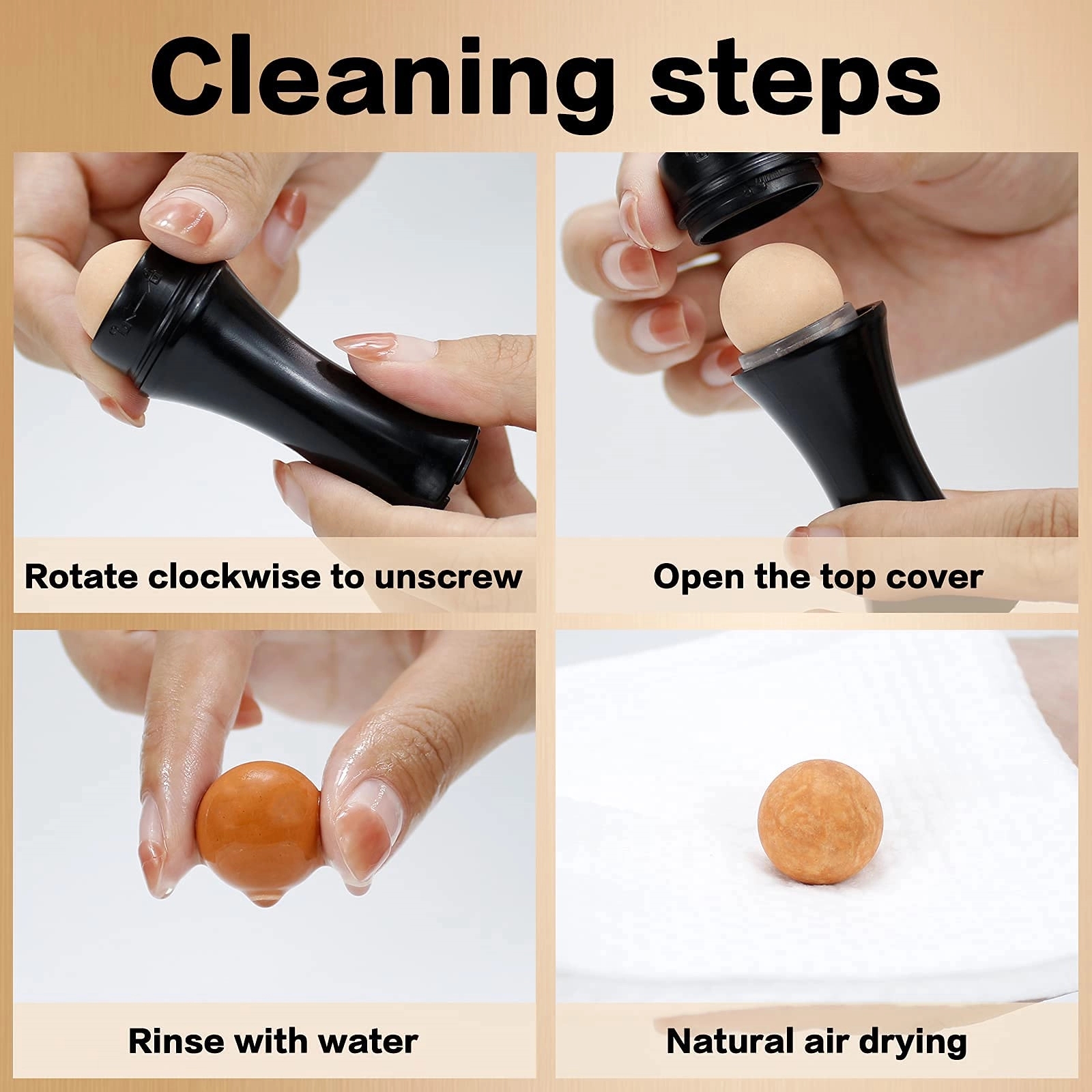 Cleaning steps

Rotate clockwise to unscrew

Open the top cover

Rinse with water

Natural air drying