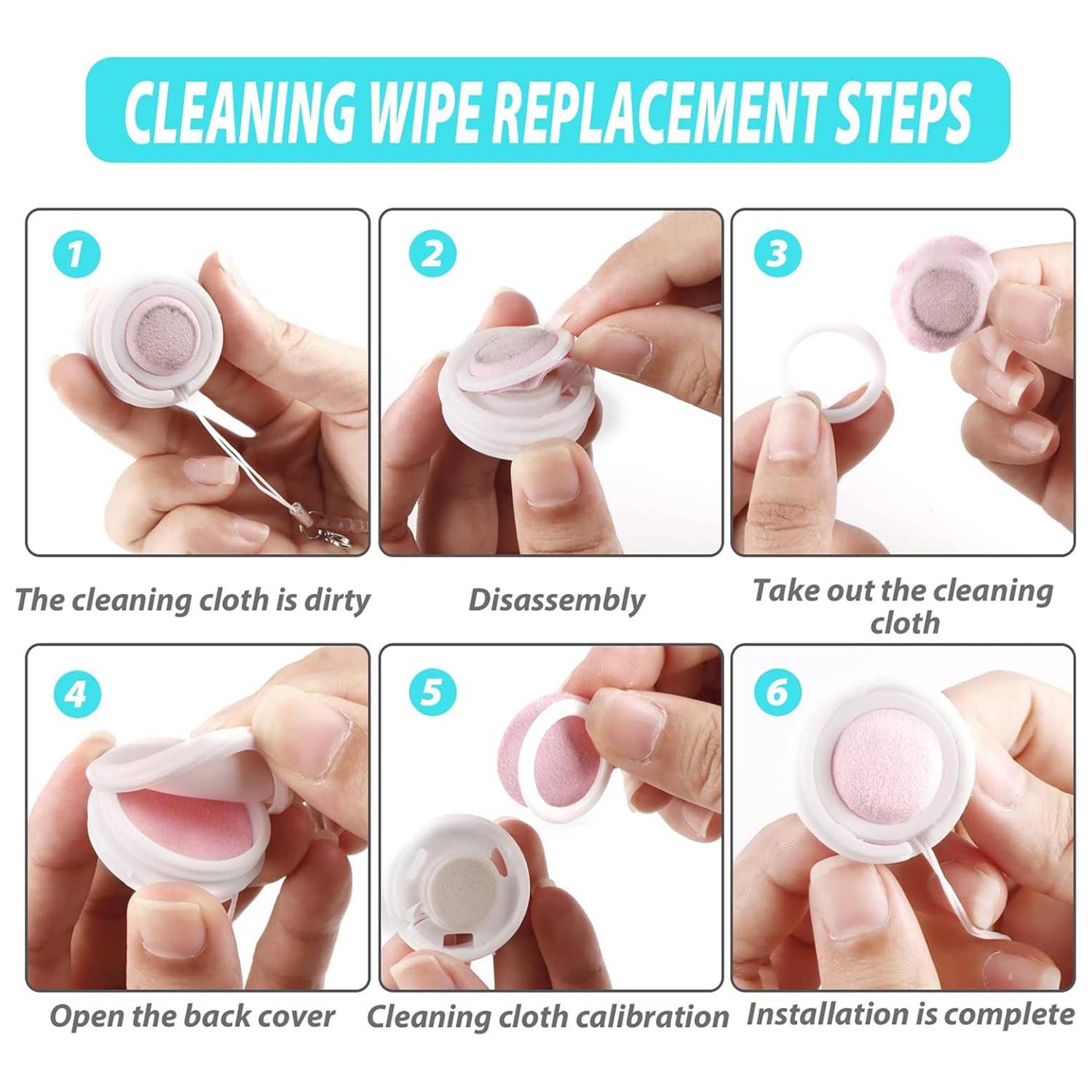 CLEANING WIPE REPLACEMENT STEPS

1

The cleaning cloth is dirty

2

Disassembly

3

Take out the cleaning cloth

4

Open the back cover

5

Cleaning cloth calibration

6

Installation is complete