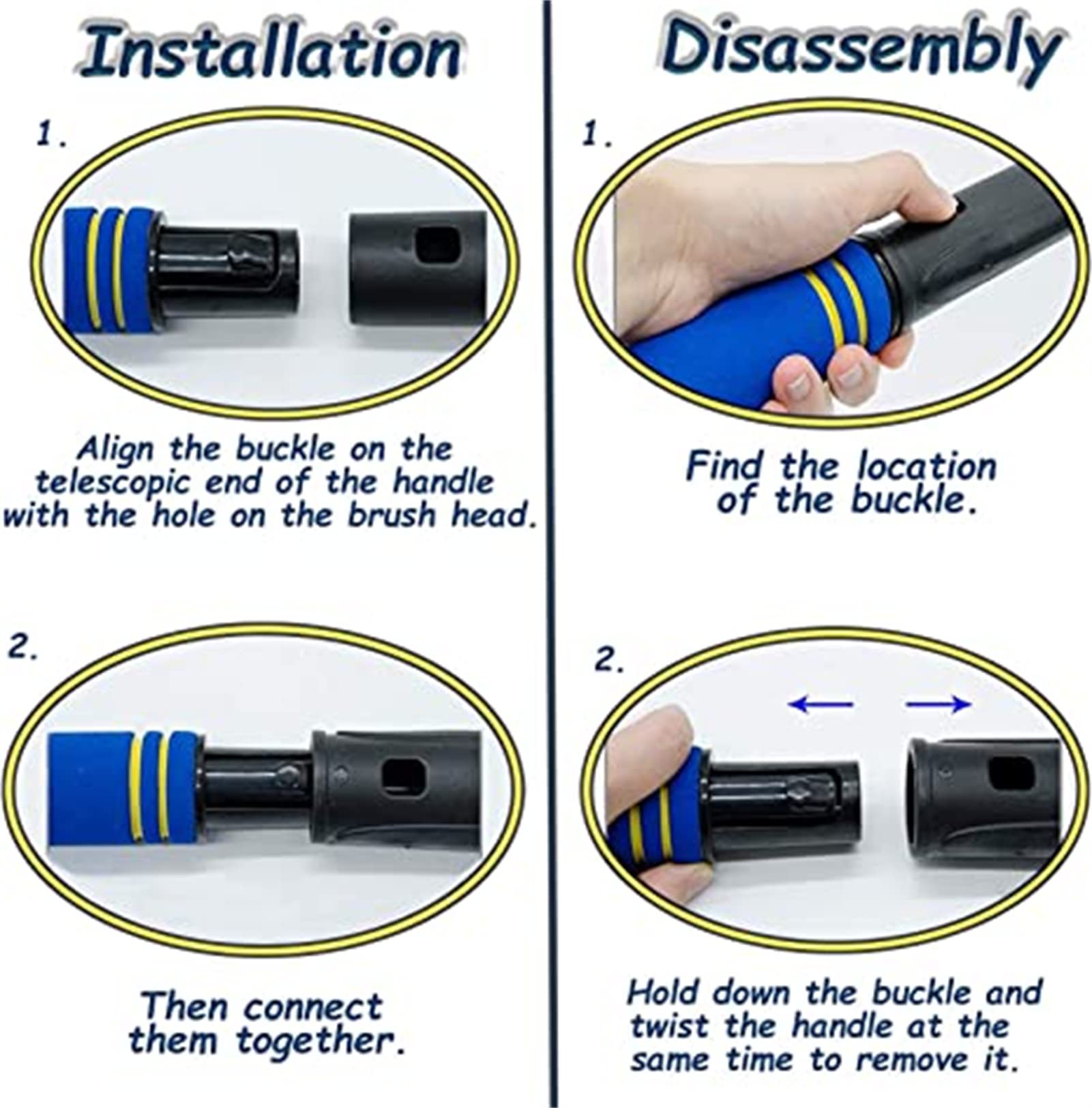 Installation

1.

Align the buckle on the telescopic end of the handle with the hole on the brush head.

2.

Then connect them together.

Disassembly

1.

Find the location of the buckle.

2.

Hold down the buckle and twist the handle at the same time to remove it.