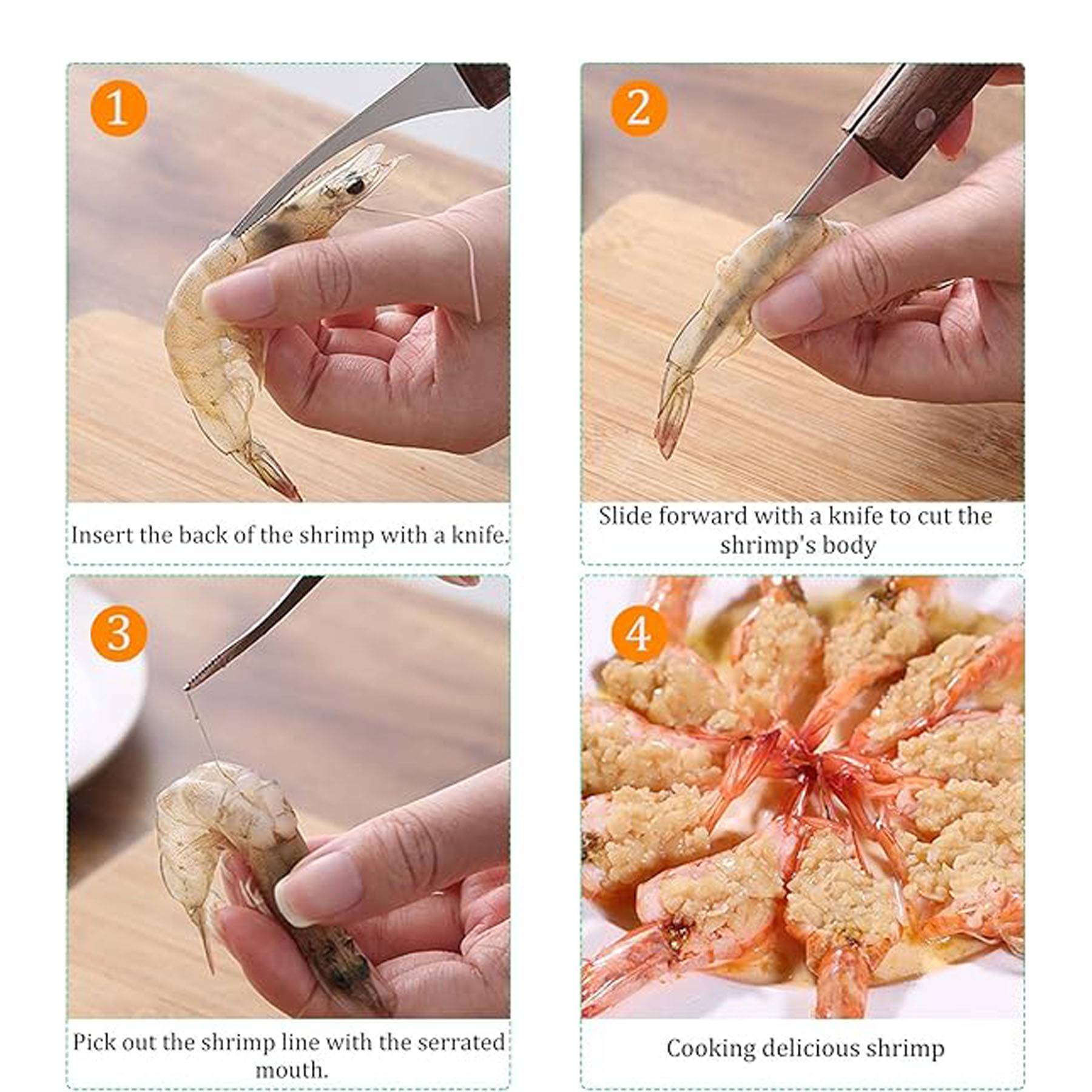 1

Insert the back of the shrimp with a knife.

2

Slide forward with a knife to cut the shrimp's body

3

Pick out the shrimp line with the serrated mouth.

4

Cooking delicious shrimp