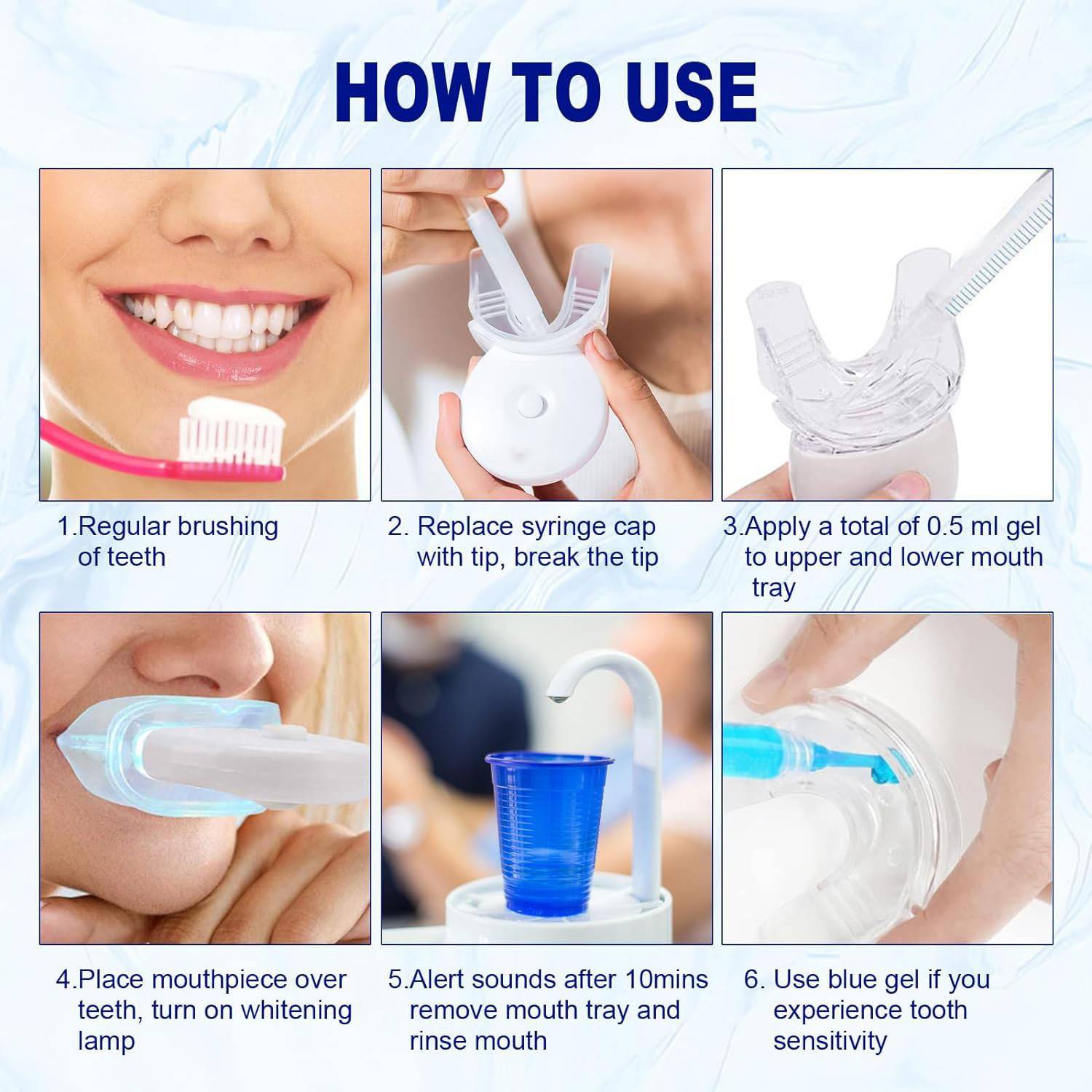 HOW TO USE

1.Regular brushing of teeth

2. Replace syringe cap with tip, break the tip

3.Apply a total of 0.5 ml gel to upper and lower mouth tray

4.Place mouthpiece over teeth, turn on whitening lamp

5.Alert sounds after 10mins remove mouth tray and rinse mouth

6. Use blue gel if you experience tooth sensitivity