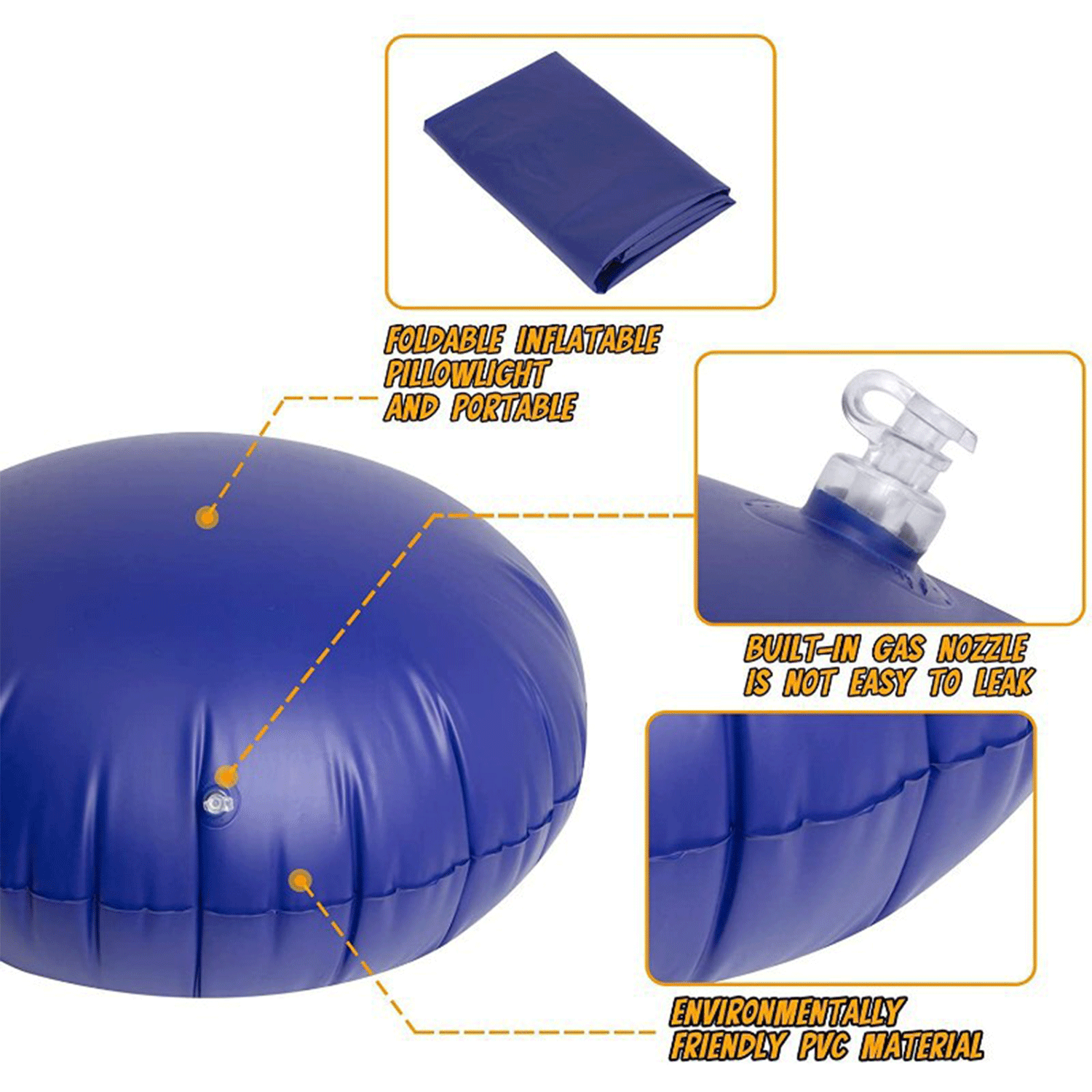 FOLDABLE INFLATABLE PILLOWLIGHT AND PORTABLE

BUILT-IN GAS NOZZLE IS NOT EASY TO LEAK

ENVIRONMENTALLY FRIENDLY PVC MATERIAL