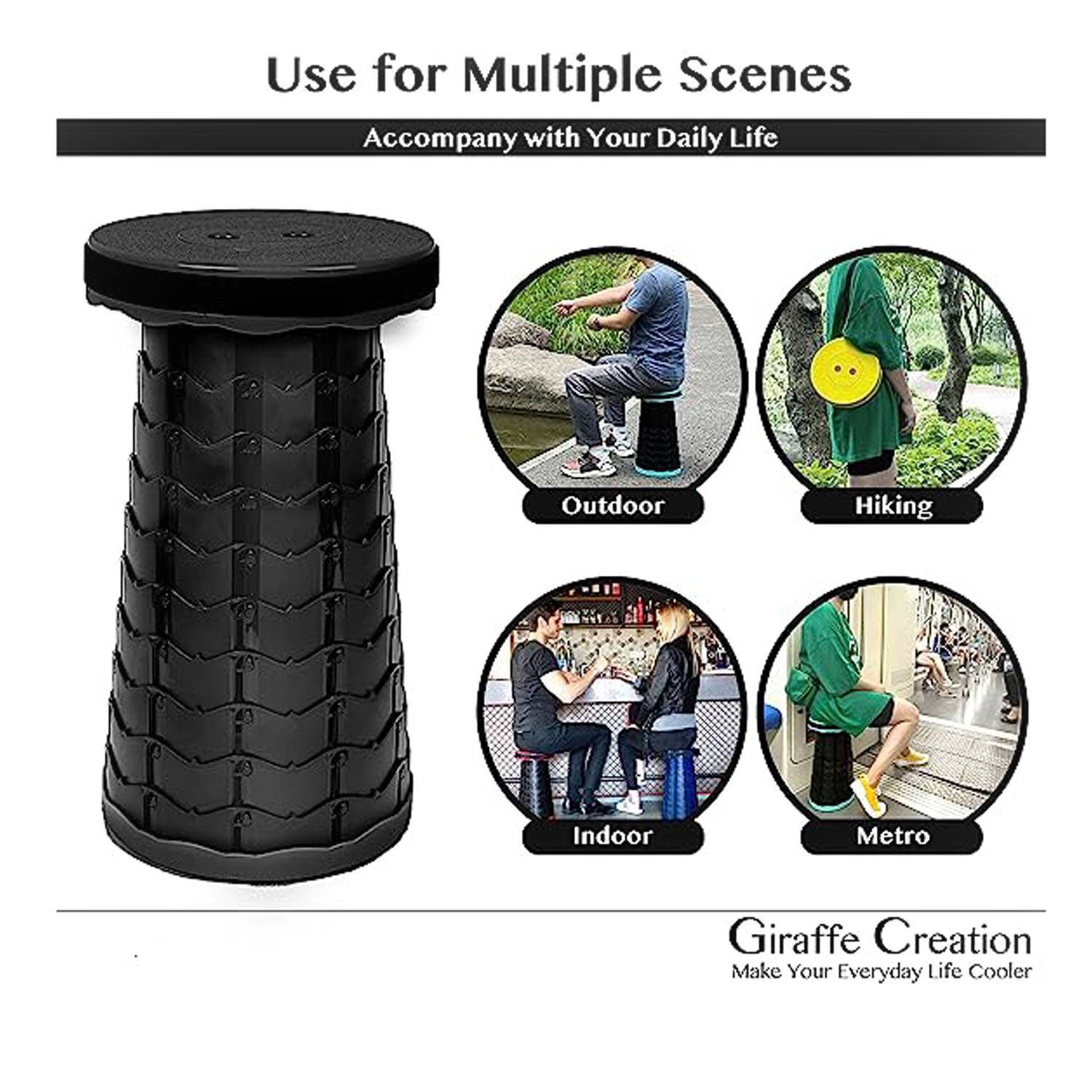 Use for Multiple Scenes

Accompany with Your Daily Life

Outdoor

Hiking

Indoor

Metro

Giraffe Creation
Make Your Everyday Life Cooler