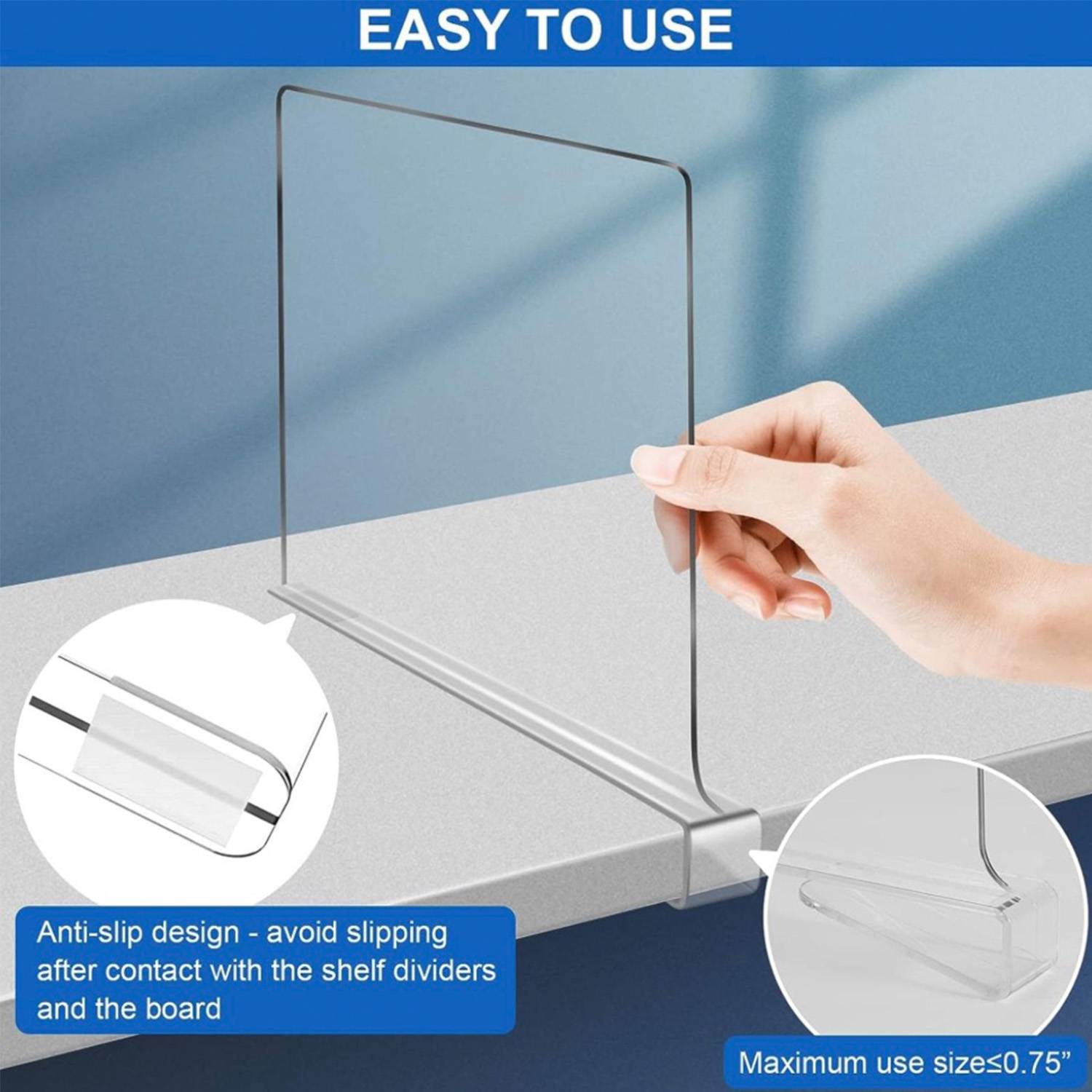 EASY TO USE

Anti-slip design - avoid slipping after contact with the shelf dividers and the board

Maximum use size≤0.75”