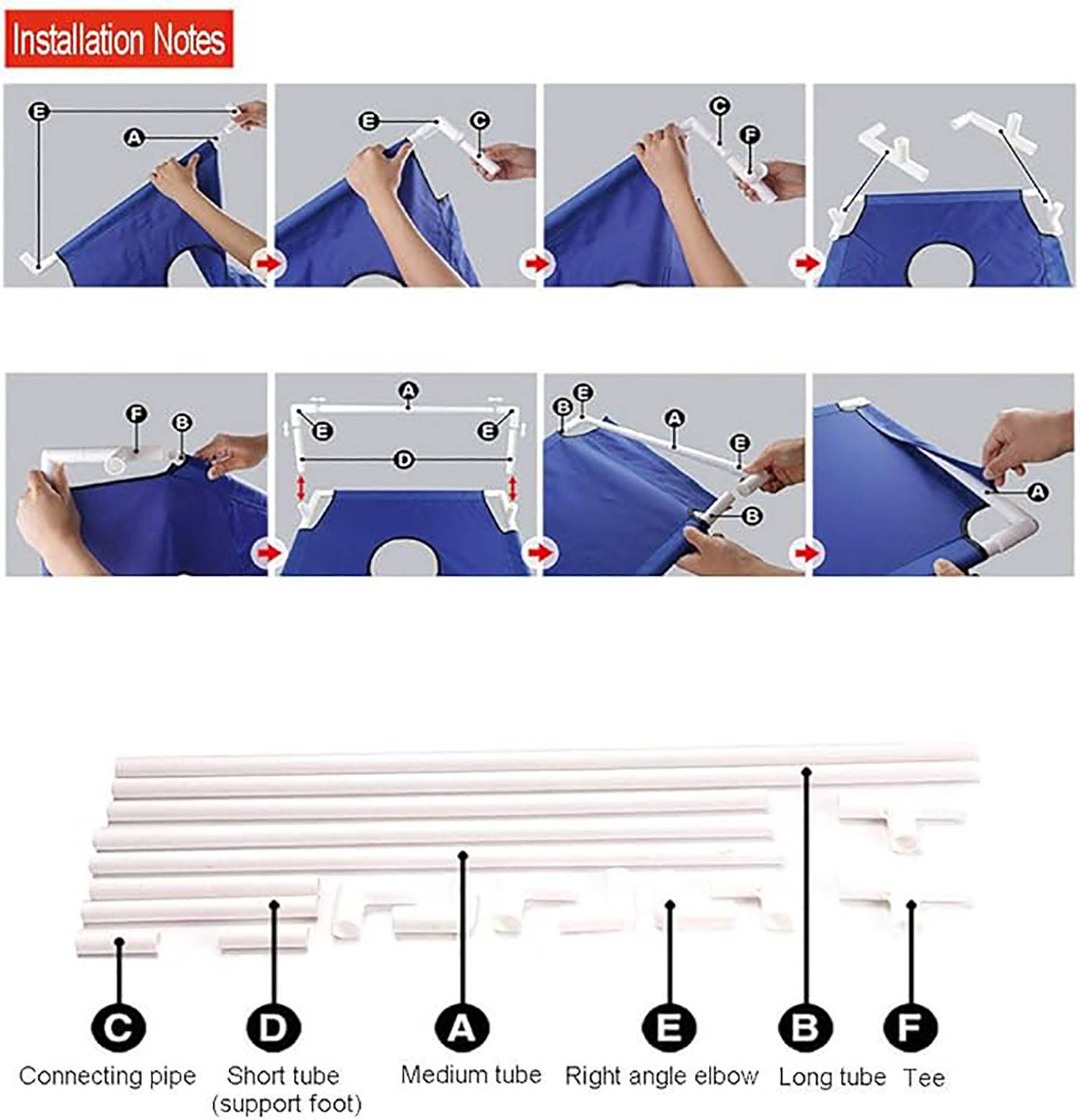 Installation Notes

E
A

E
C

C
F

F
B

A
E
E
D

B
E
A
E
B

A

C
Connecting pipe

D
Short tube (support foot)

A
Medium tube

E
Right angle elbow

B
Long tube

F
Tee