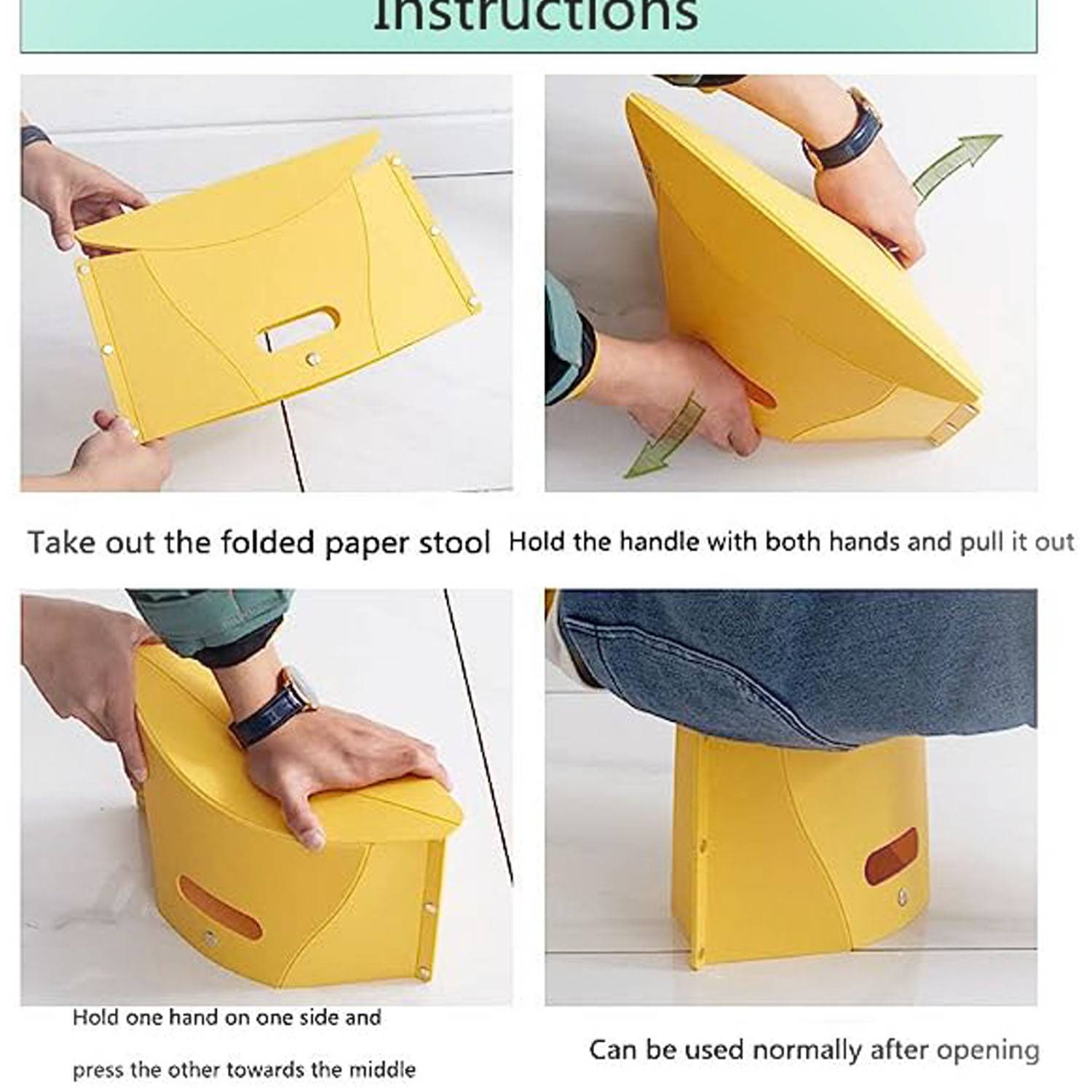 Instructions

Take out the folded paper stool

Hold the handle with both hands and pull it out

Hold one hand on one side and press the other towards the middle

Can be used normally after opening