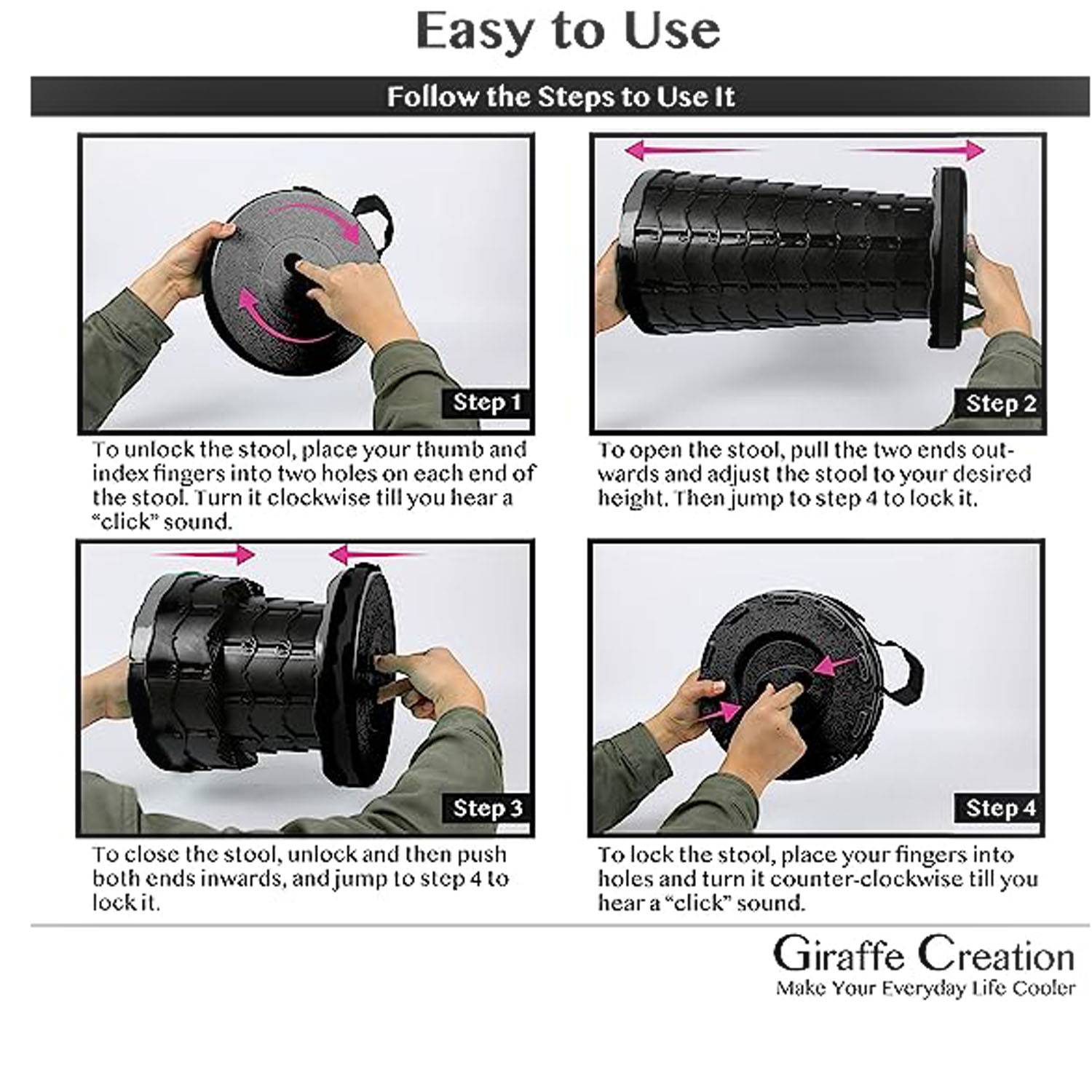 Easy to Use

Follow the Steps to Use It

Step 1

To unlock the stool, place your thumb and index fingers into two holes on each end of the stool. Turn it clockwise till you hear a "click" sound.

Step 2

To open the stool, pull the two ends outwards and adjust the stool to your desired height. Then jump to step 4 to lock it.

Step 3

To close the stool, unlock and then push both ends inwards, and jump to step 4 to lock it.

Step 4

To lock the stool, place your fingers into holes and turn it counter-clockwise till you hear a "click" sound.

Giraffe Creation
Make Your Everyday Life Cooler