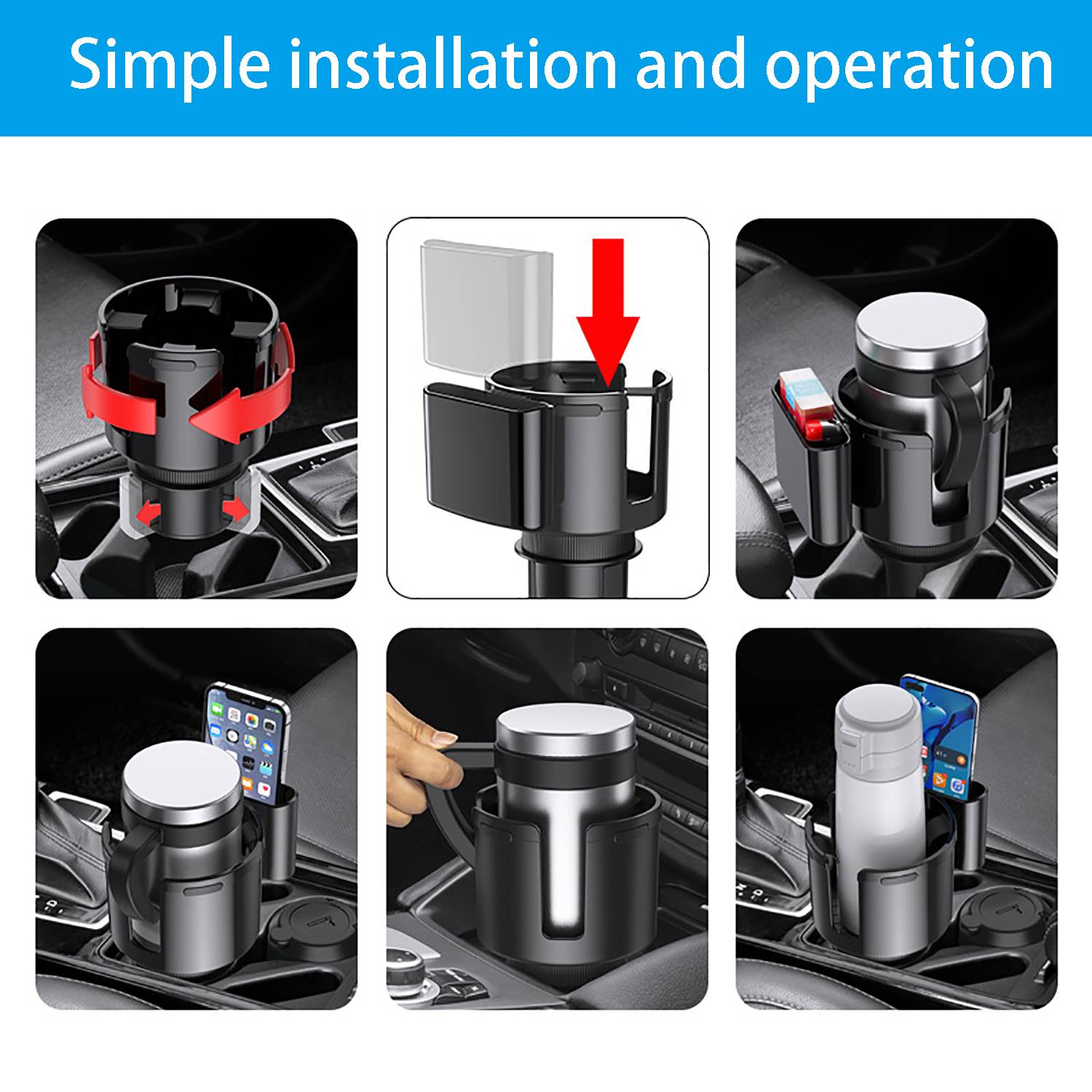 Simple installation and operation