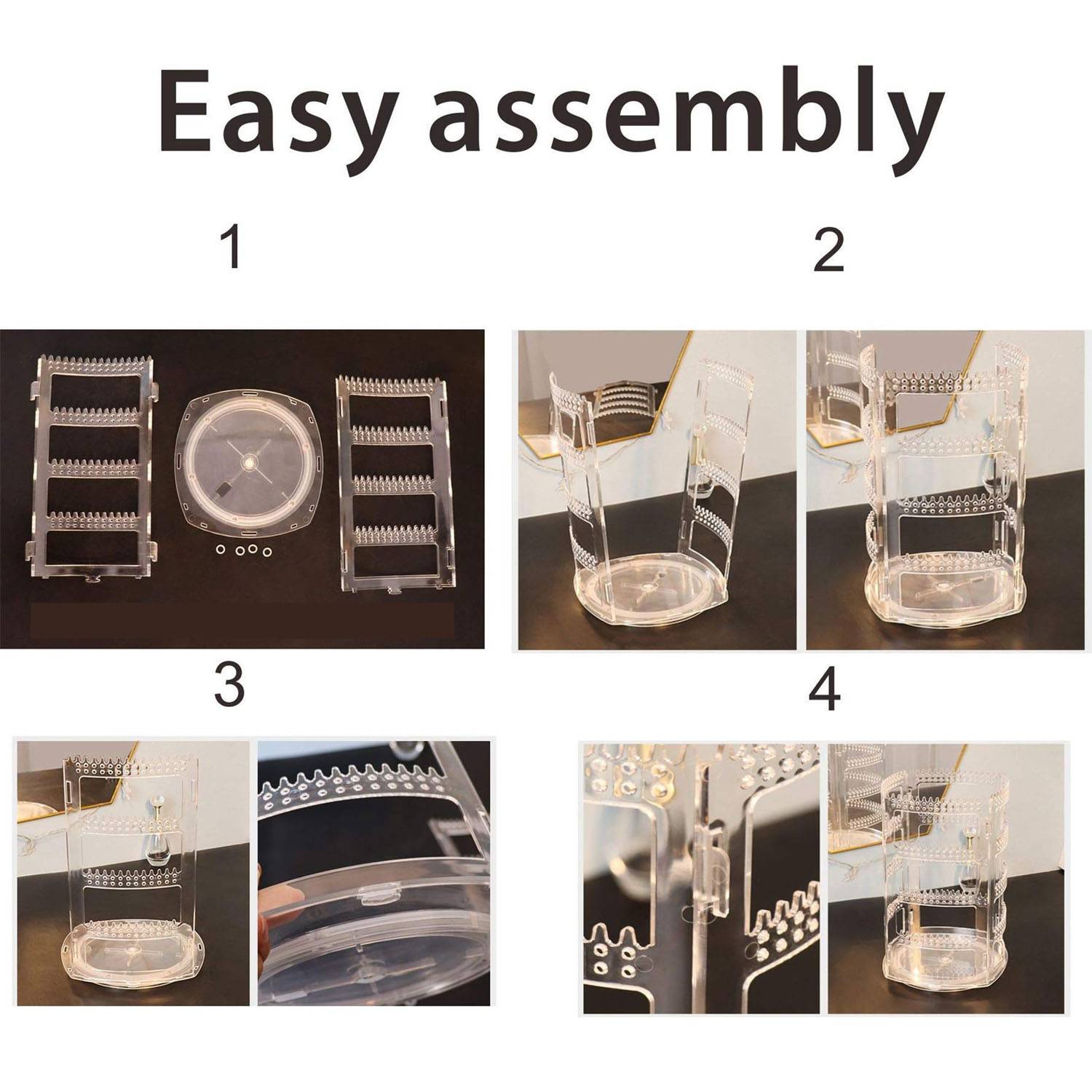 Easy assembly

1

2

3

4