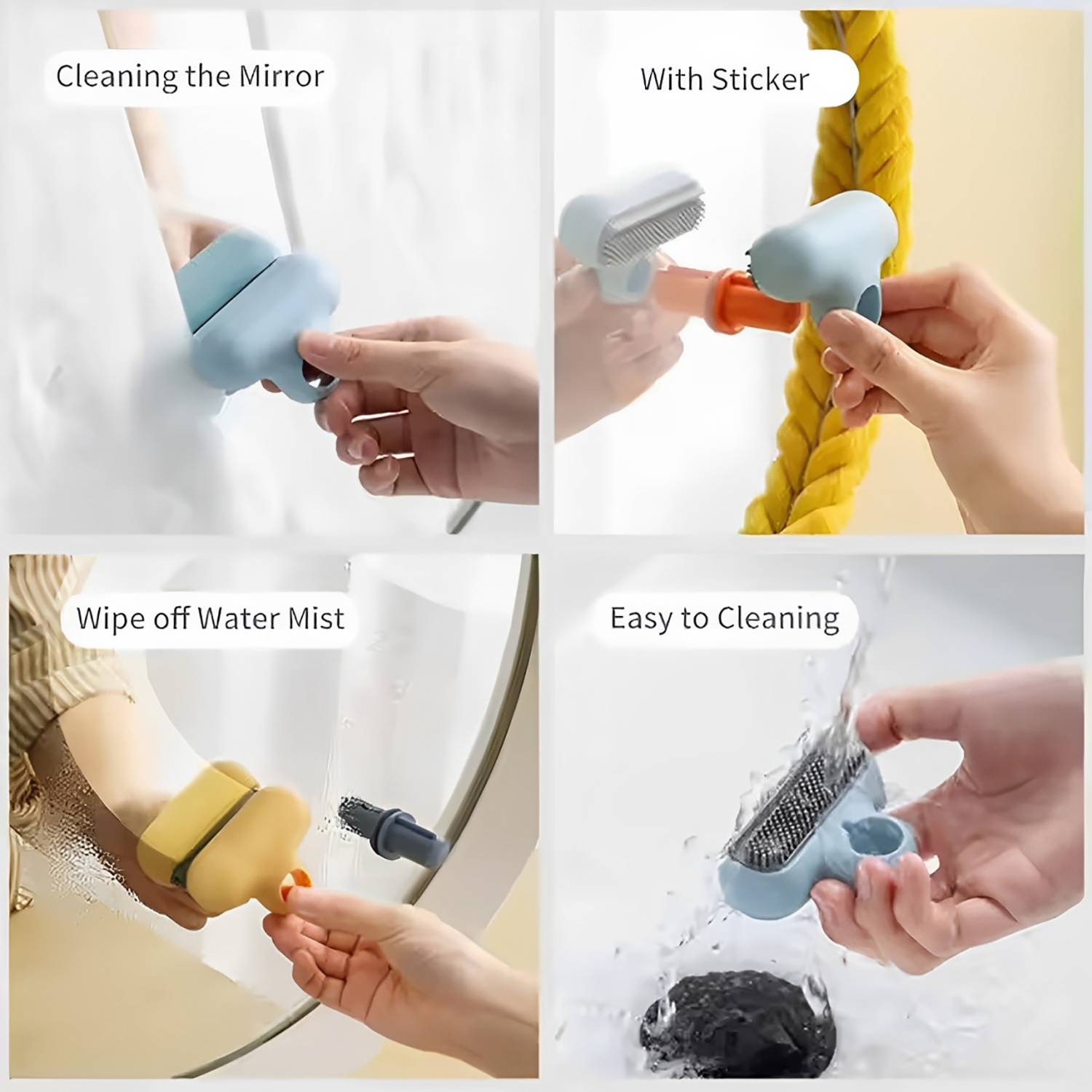 Cleaning the Mirror

With Sticker

Wipe off Water Mist

Easy to Cleaning