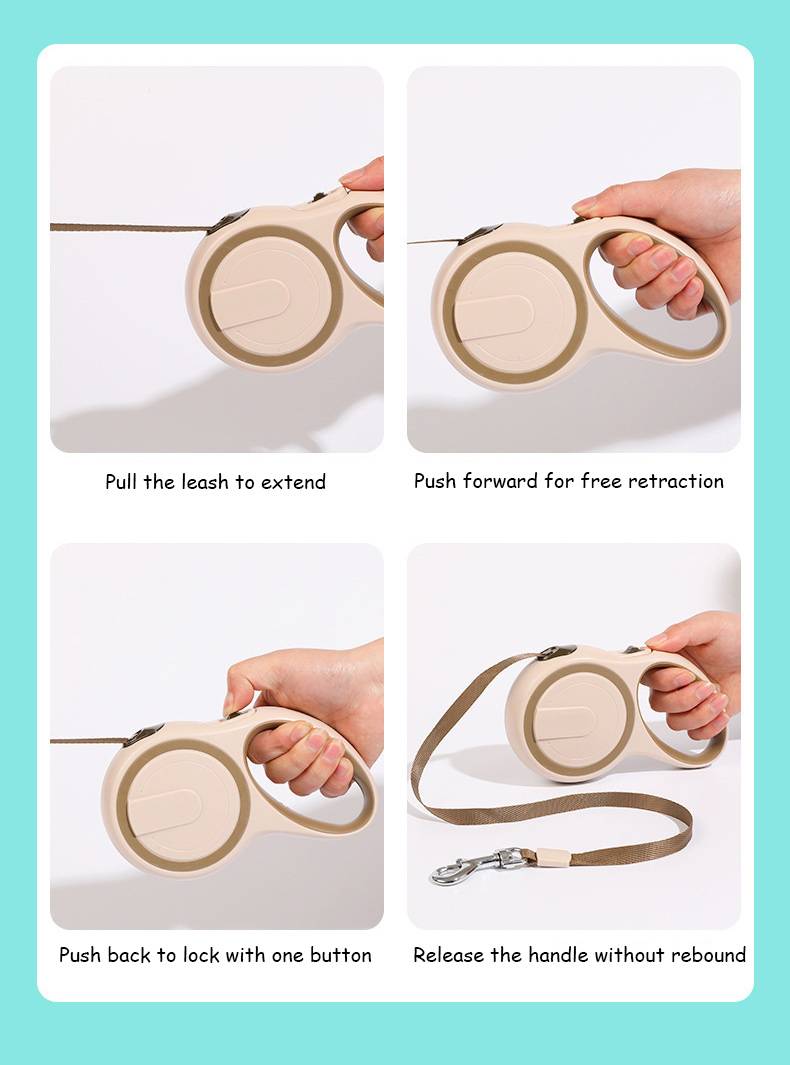 Pull the leash to extend

Push forward for free retraction

Push back to lock with one button

Release the handle without rebound